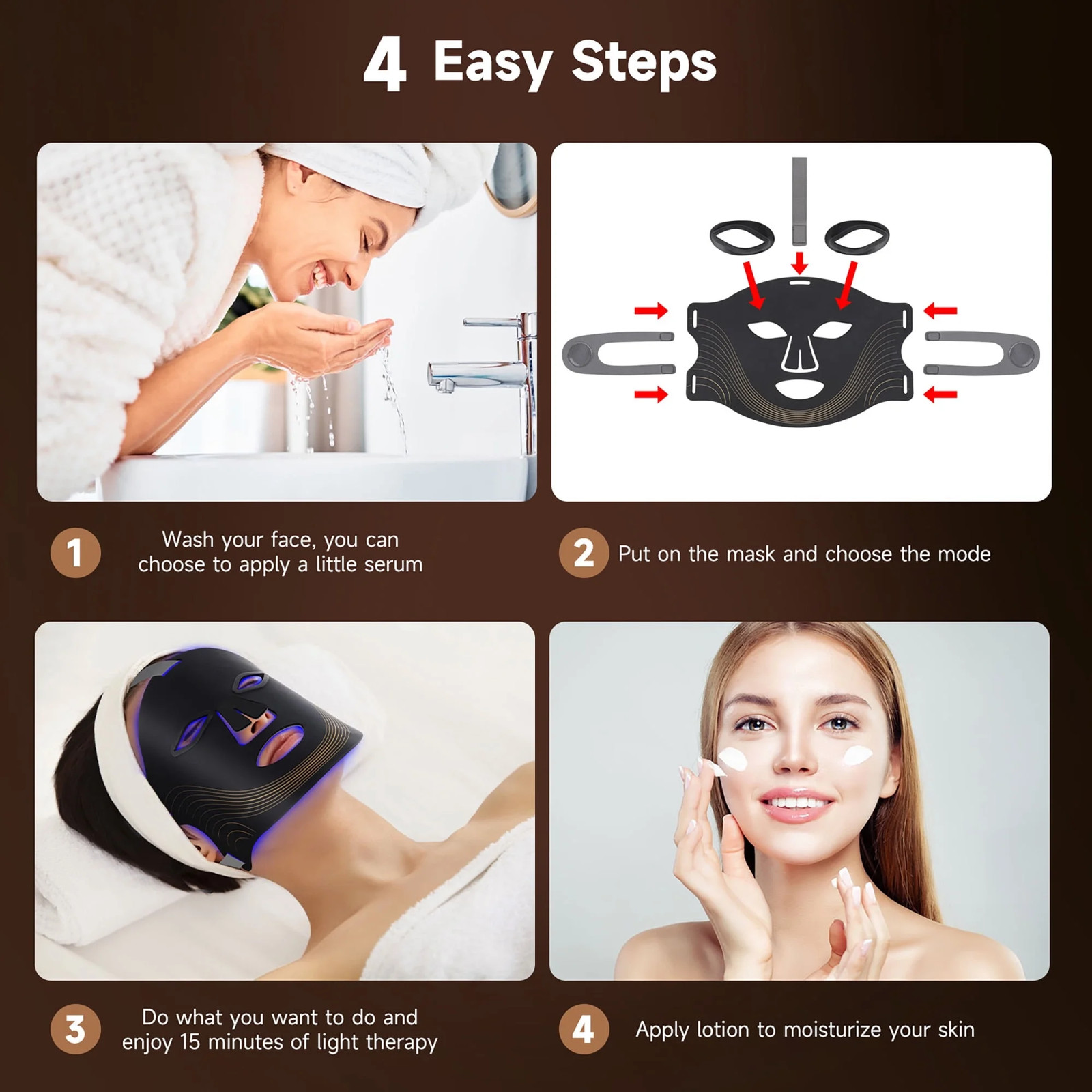 4 Easy Steps

1 Wash your face, you can choose to apply a little serum

2 Put on the mask and choose the mode

3 Do what you want to do and enjoy 15 minutes of light therapy

4 Apply lotion to moisturize your skin