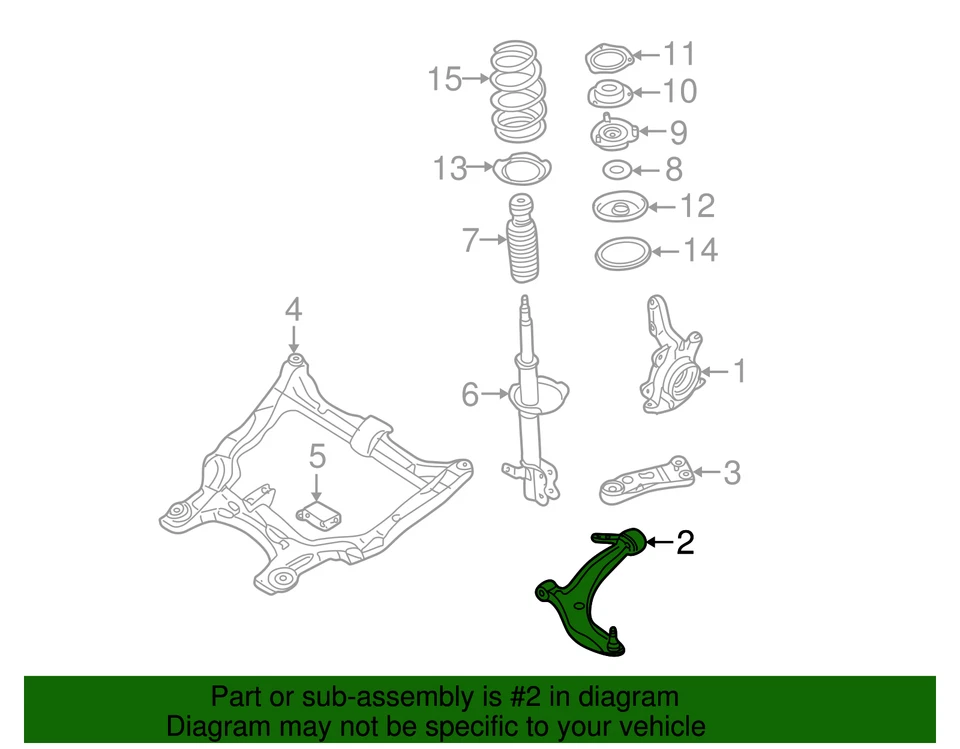 15
11
10
9
13
8
12
7
14
4
1
6
5
3
2

Part or sub-assembly is #2 in diagram
Diagram may not be specific to your vehicle