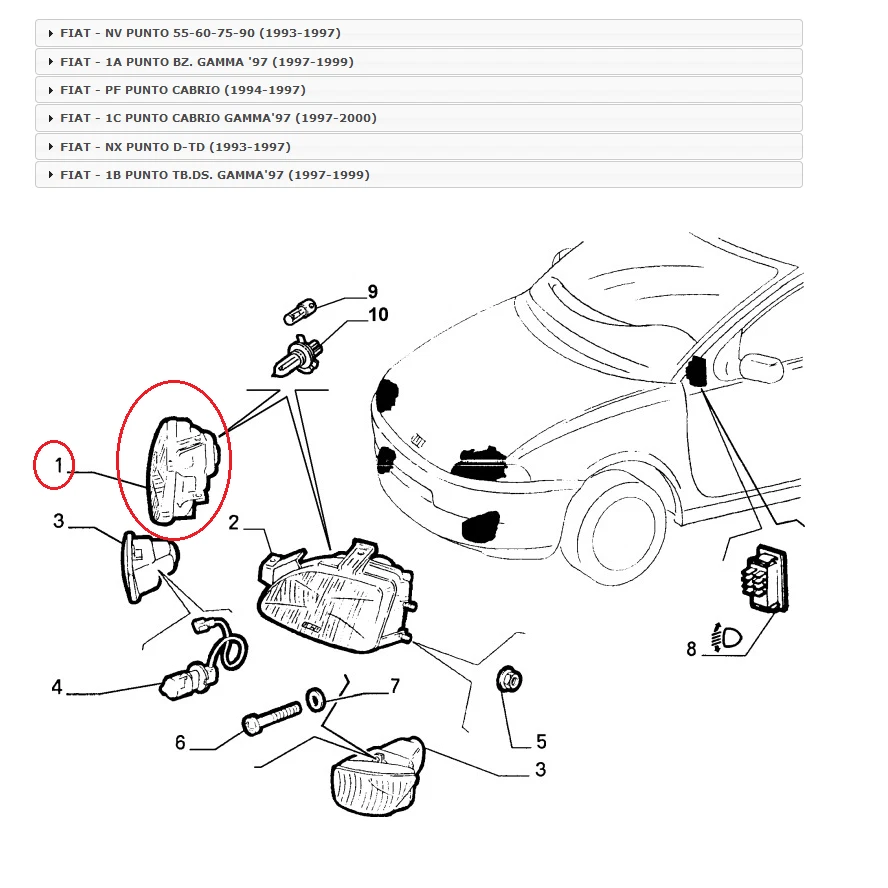 FIAT - NV PUNTO 55-60-75-90 (1993-1997)
FIAT - 1A PUNTO BZ. GAMMA '97 (1997-1999)
FIAT - PF PUNTO CABRIO (1994-1997)
FIAT - 1C PUNTO CABRIO GAMMA'97 (1997-2000)
FIAT - NX PUNTO D-TD (1993-1997)
FIAT - 1B PUNTO TB.DS. GAMMA'97 (1997-1999)

9
10
1
3
2
4
7
6
5
3
8