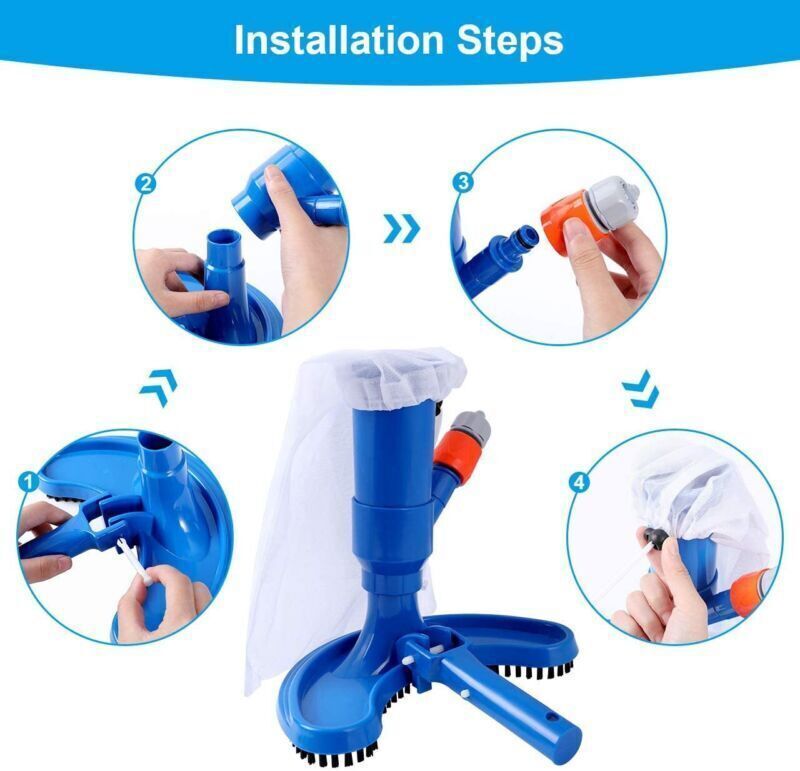 Installation Steps

2

3

1

4