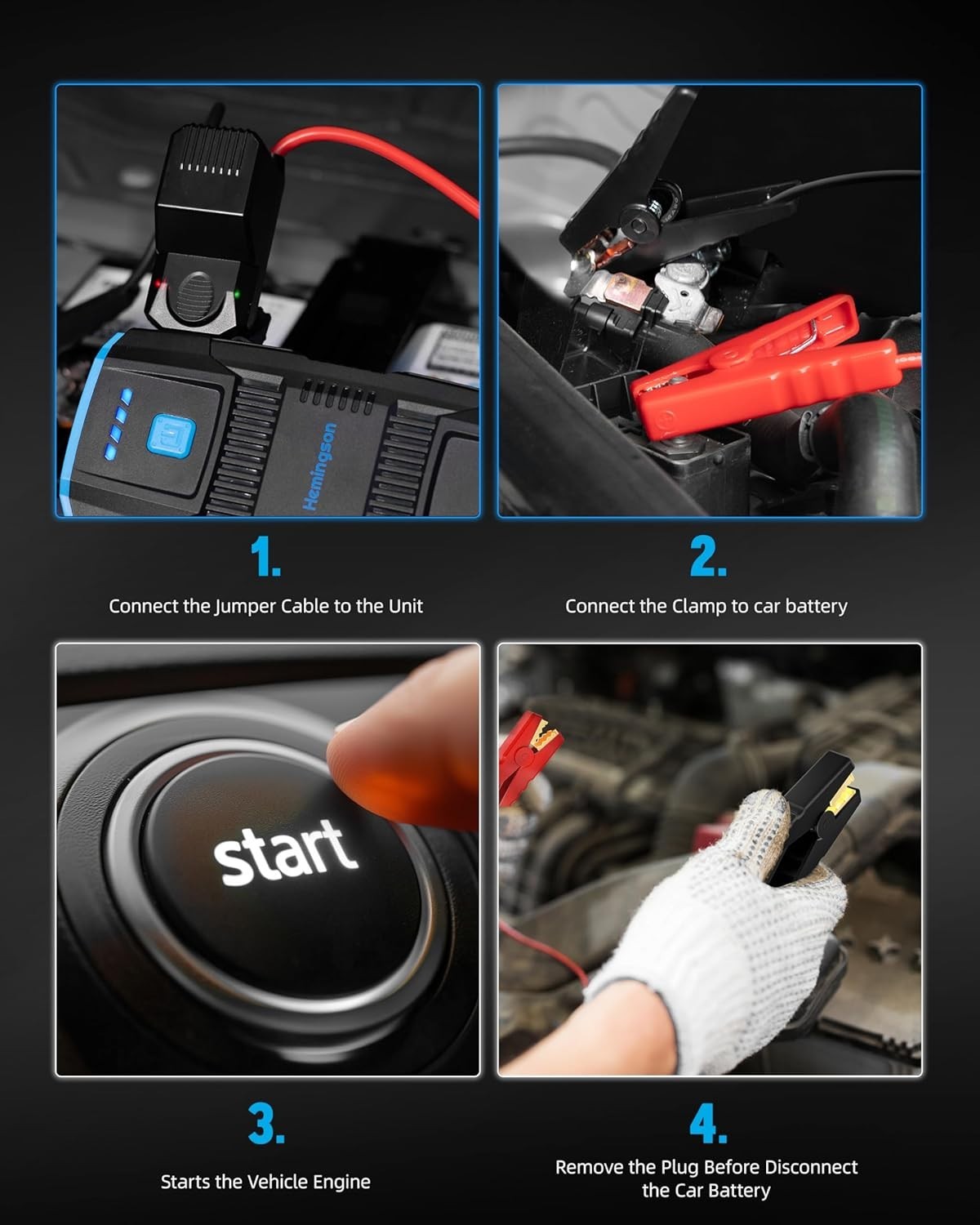 Hemingson

1.

Connect the Jumper Cable to the Unit

2.

Connect the Clamp to car battery

start

3.

Starts the Vehicle Engine

4.

Remove the Plug Before Disconnect the Car Battery