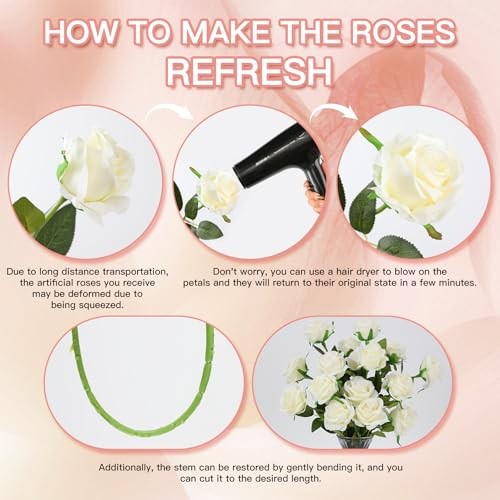 HOW TO MAKE THE ROSES REFRESH

Due to long distance transportation, the artificial roses you receive may be deformed due to being squeezed.

Don't worry, you can use a hair dryer to blow on the petals and they will return to their original state in a few minutes.

Additionally, the stem can be restored by gently bending it, and you can cut it to the desired length.