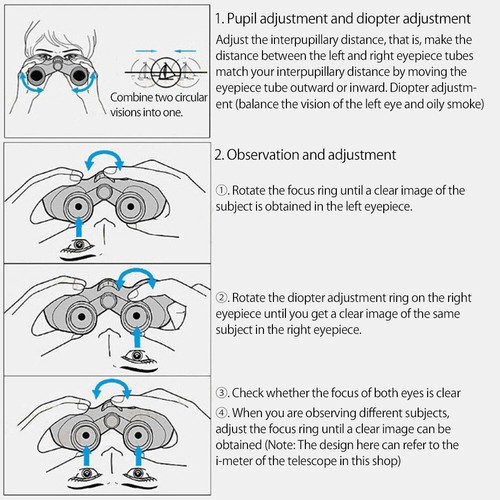 Combine two circular visions into one.

1. Pupil adjustment and diopter adjustment

Adjust the interpupillary distance, that is, make the distance between the left and right eyepiece tubes match your interpupillary distance by moving the eyepiece tube outward or inward. Diopter adjustment (balance the vision of the left eye and oily smoke)

2. Observation and adjustment

①. Rotate the focus ring until a clear image of the subject is obtained in the left eyepiece.

②. Rotate the diopter adjustment ring on the right eyepiece until you get a clear image of the same subject in the right eyepiece.

③. Check whether the focus of both eyes is clear

④. When you are observing different subjects, adjust the focus ring until a clear image can be obtained (Note: The design here can refer to the i-meter of the telescope in this shop)