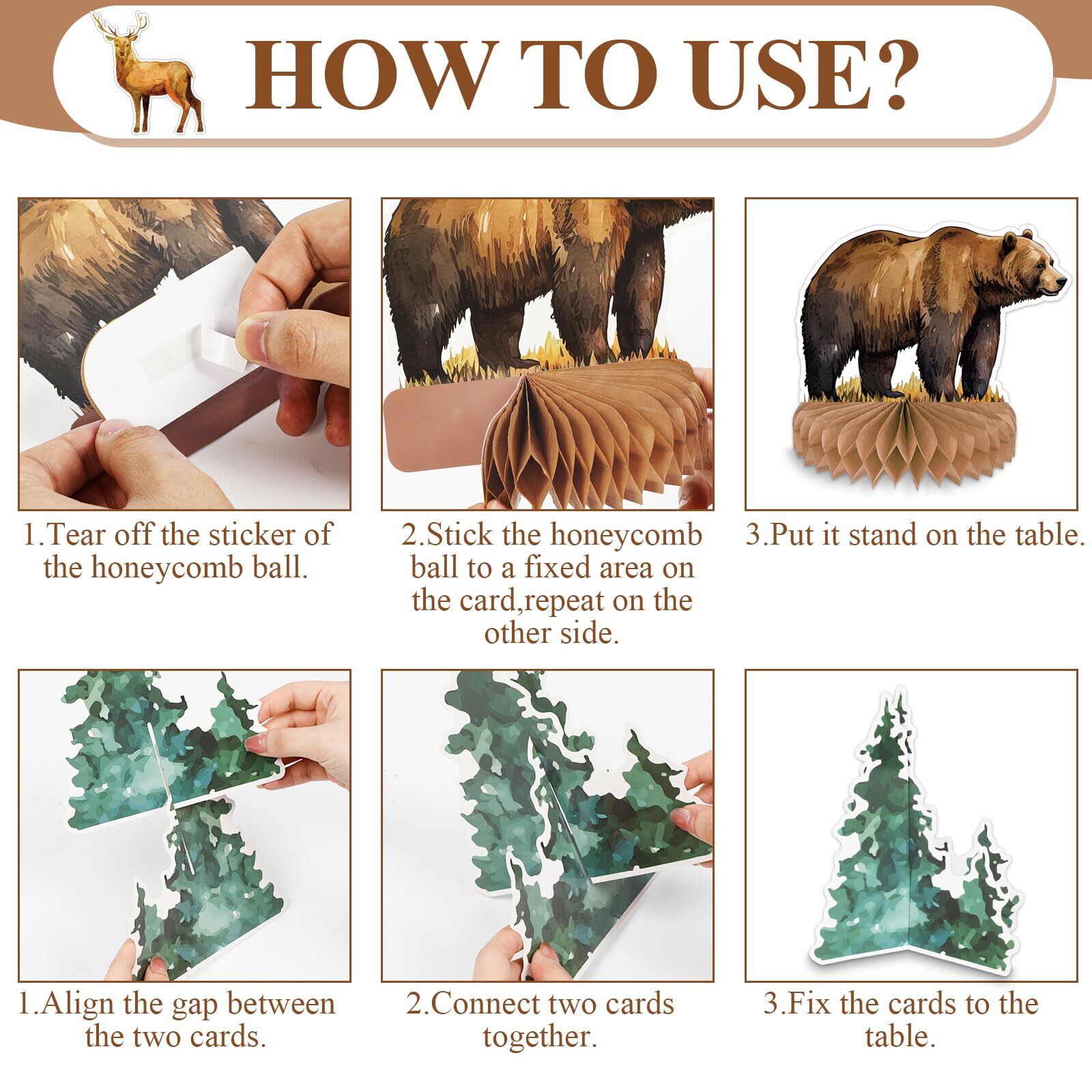 HOW TO USE?

1.Tear off the sticker of the honeycomb ball.

2.Stick the honeycomb ball to a fixed area on the card,repeat on the other side.

3.Put it stand on the table.

1.Align the gap between the two cards.

2.Connect two cards together.

3.Fix the cards to the table.