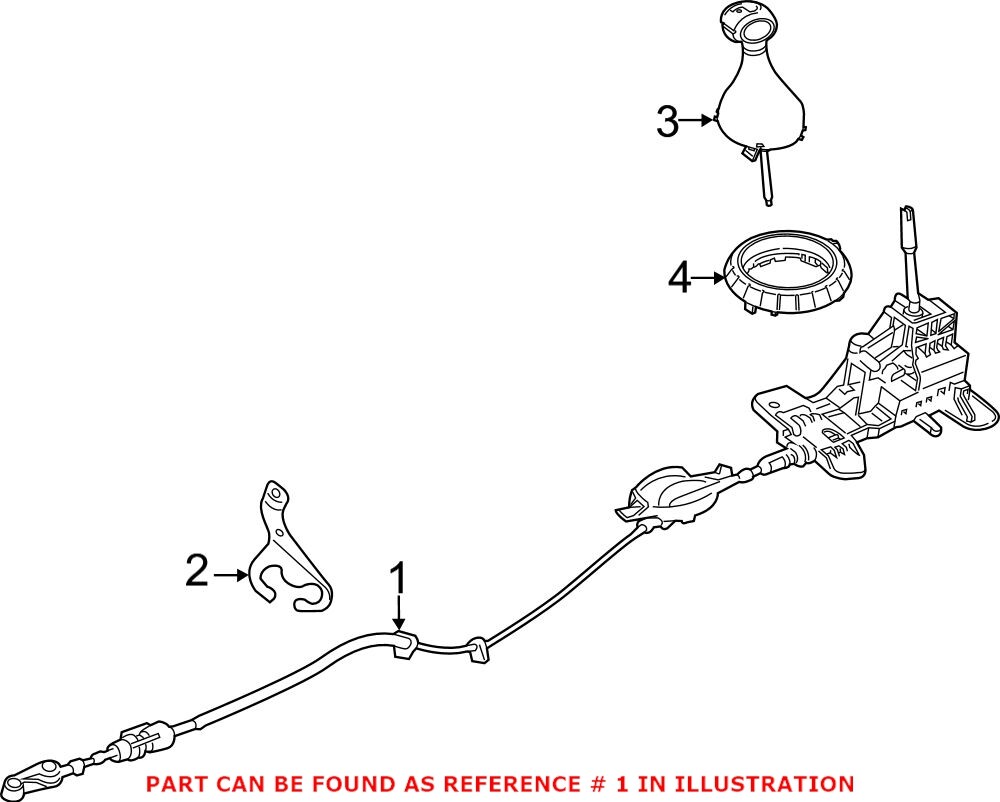 3
4
2
1
PART CAN BE FOUND AS REFERENCE # 1 IN ILLUSTRATION