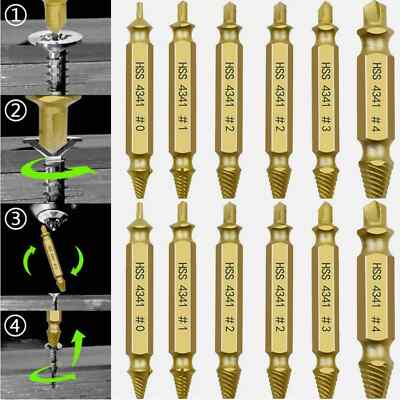 ①
②
③
④

HSS 4341 #0
HSS 4341 #1
HSS 4341 #2
HSS 4341 #2
HSS 4341 #3
HSS 4341 #4

HSS 4341 #0
HSS 4341 #1
HSS 4341 #2
HSS 4341 #2
HSS 4341 #3
HSS 4341 #4