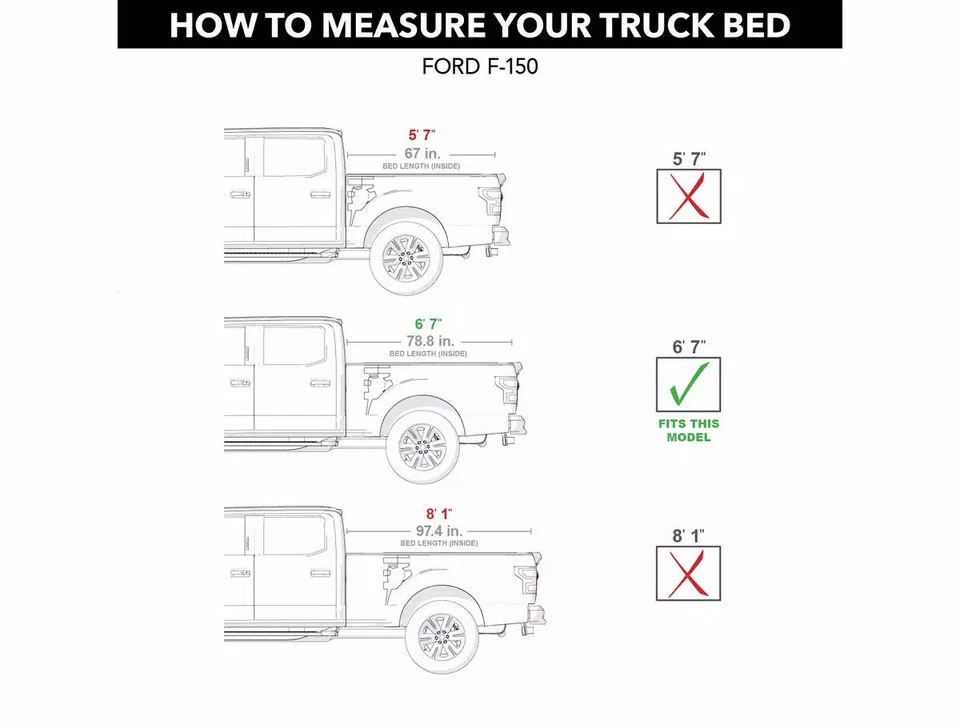 HOW TO MEASURE YOUR TRUCK BED

FORD F-150

5' 7"
67 in.
BED LENGTH (INSIDE)

5' 7"

6' 7"
78.8 in.
BED LENGTH (INSIDE)

6' 7"

FITS THIS MODEL

8' 1"
97.4 in.
BED LENGTH (INSIDE)

8' 1"