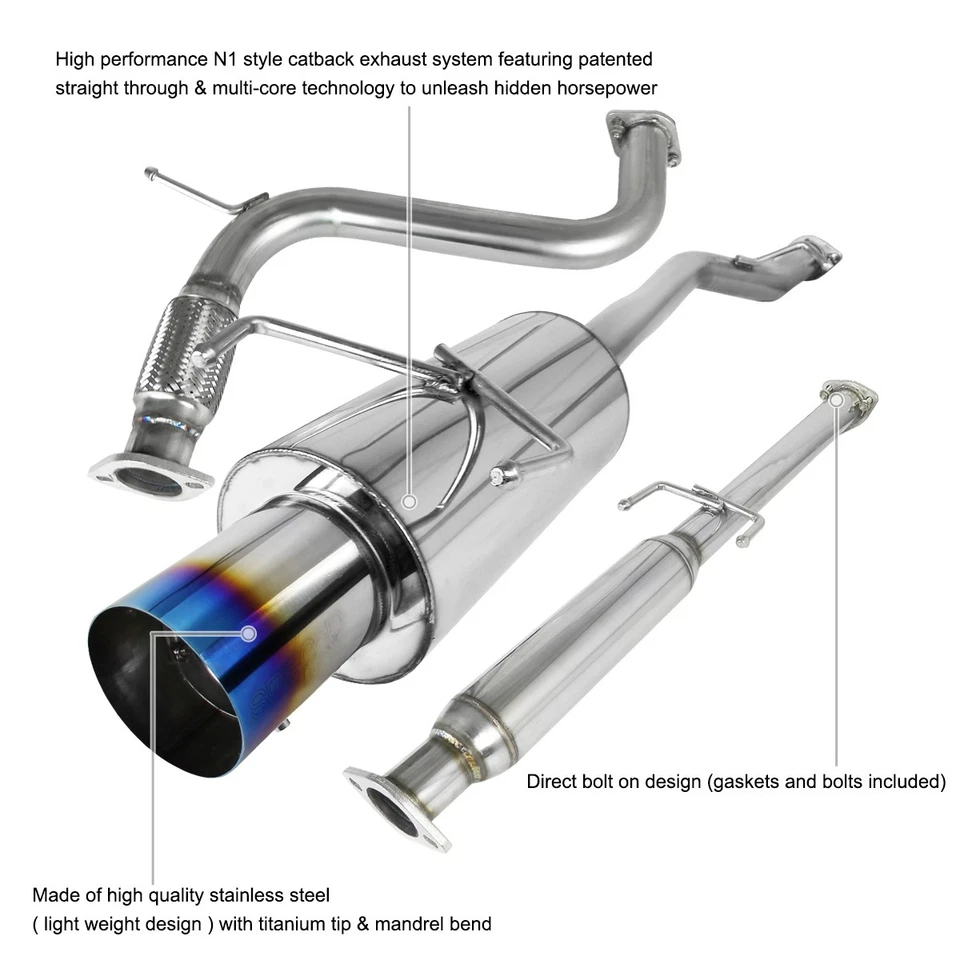 High performance N1 style catback exhaust system featuring patented straight through & multi-core technology to unleash hidden horsepower

Direct bolt on design (gaskets and bolts included)

Made of high quality stainless steel ( light weight design ) with titanium tip & mandrel bend