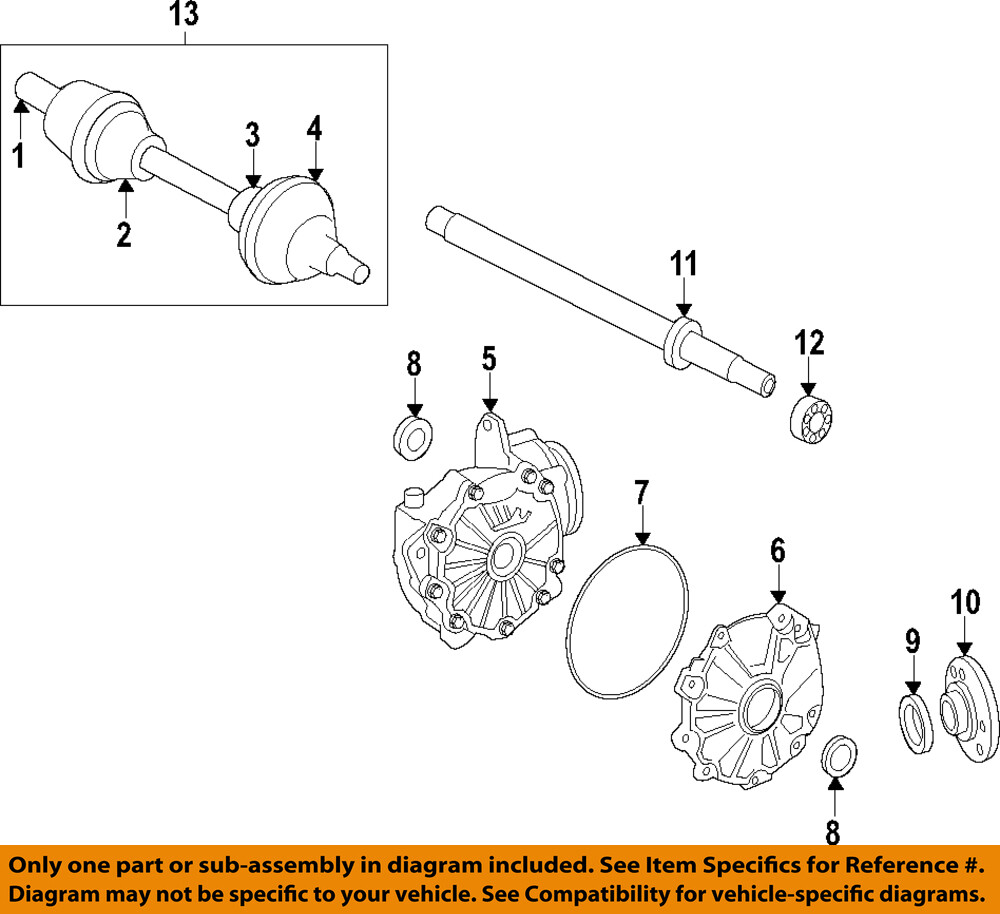 13

1

2

3

4

11

12

8

5

7

6

9

10

8

Only one part or sub-assembly in diagram included. See Item Specifics for Reference #. Diagram may not be specific to your vehicle. See Compatibility for vehicle-specific diagrams.