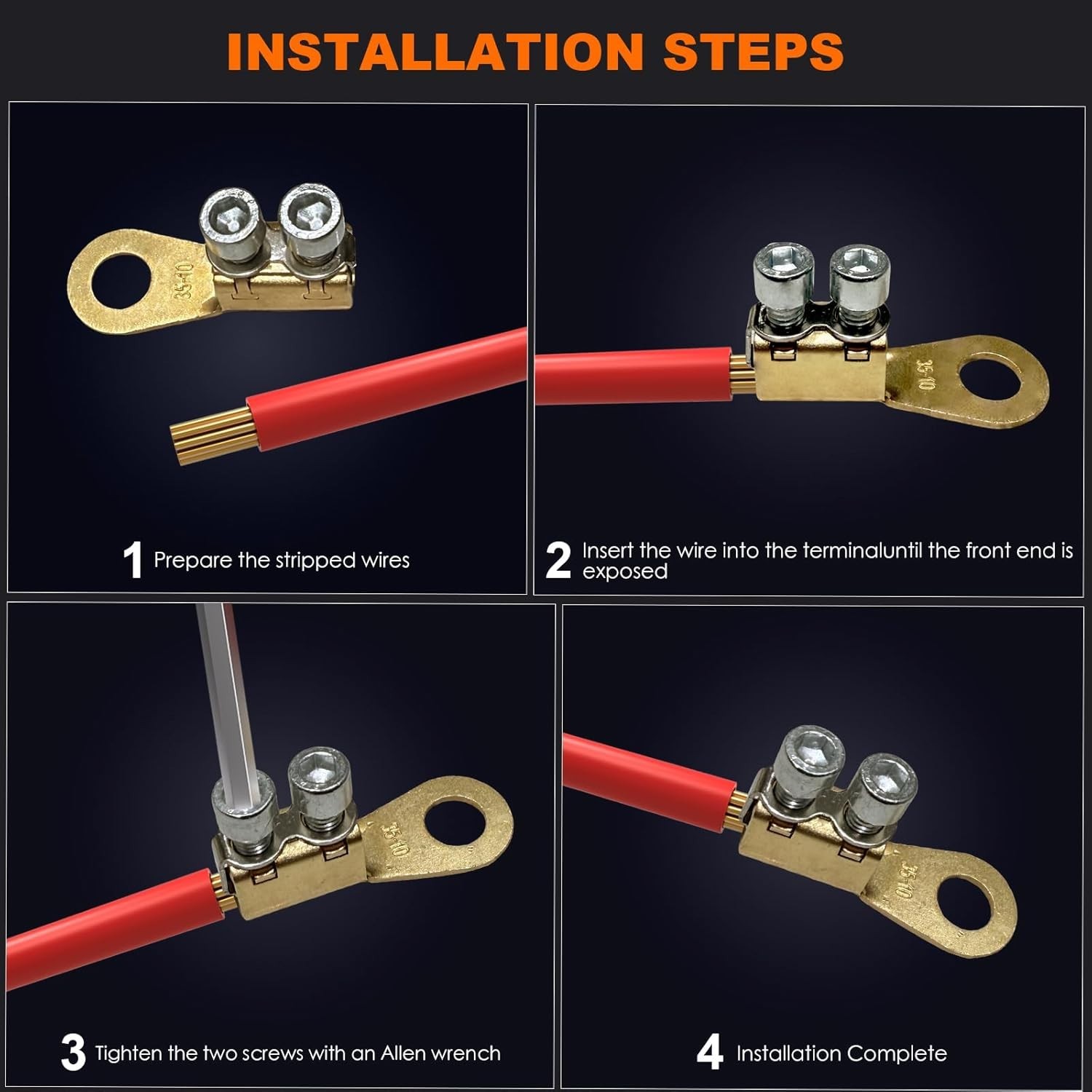 INSTALLATION STEPS

35-10

1 Prepare the stripped wires

35-10

2 Insert the wire into the terminaluntil the front end is exposed

35-10

3 Tighten the two screws with an Allen wrench

35-10

4 Installation Complete