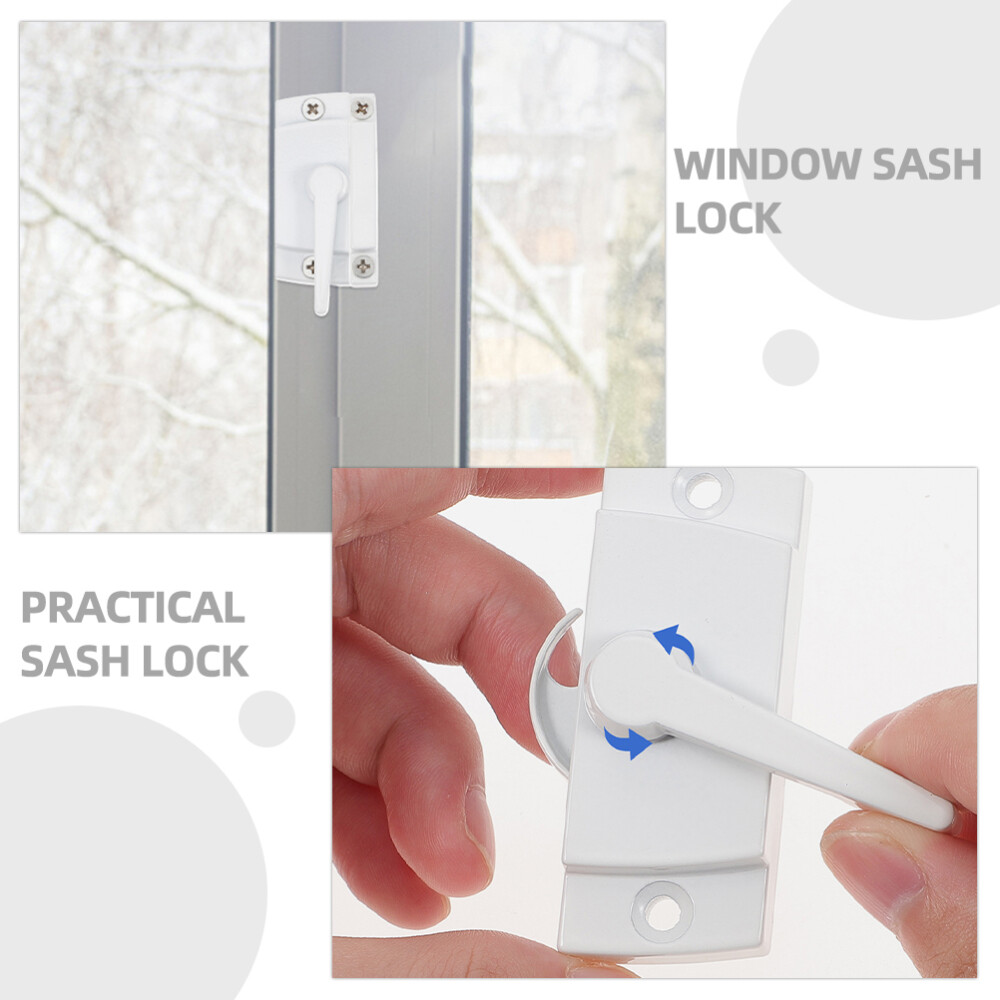 WINDOW SASH LOCK

PRACTICAL SASH LOCK