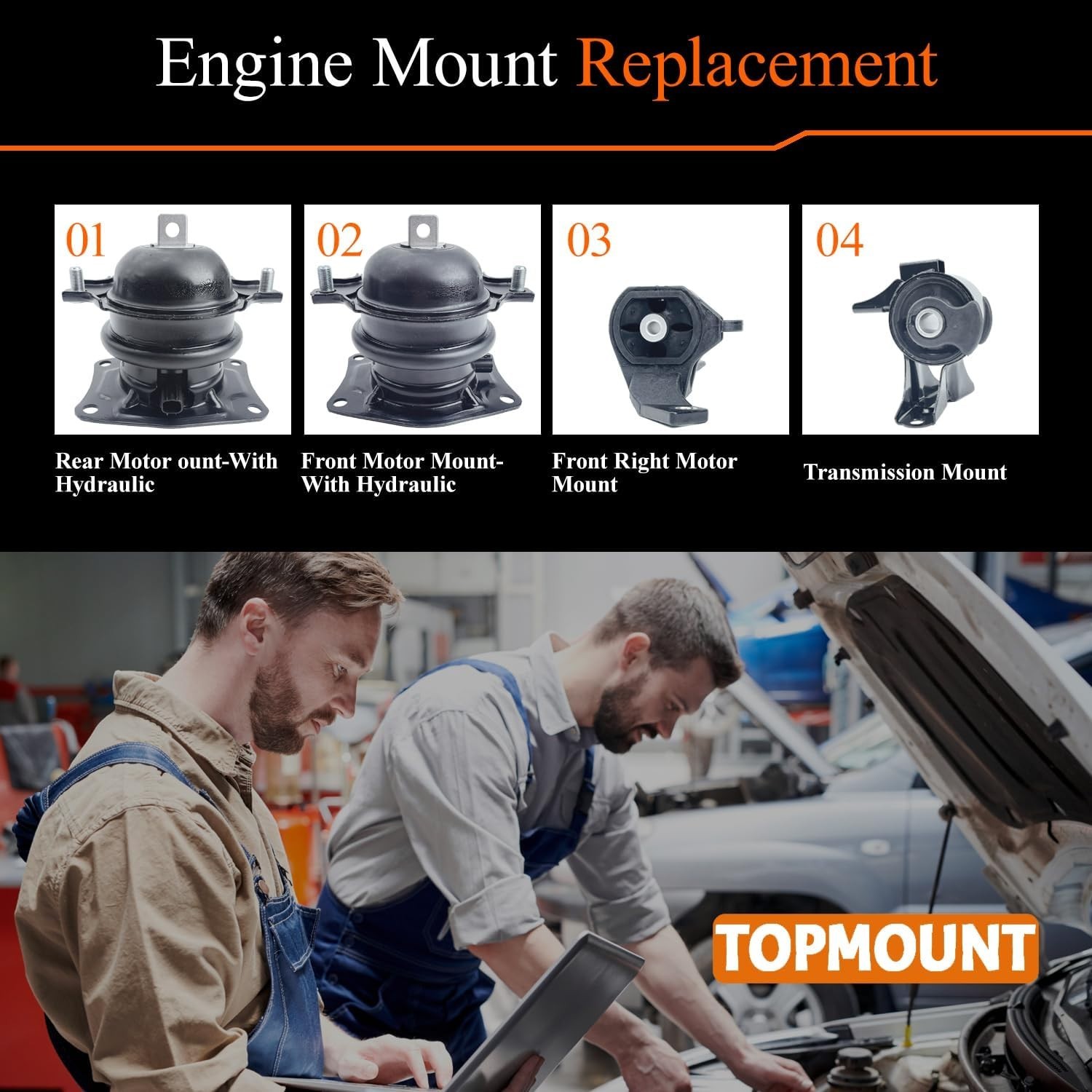 Engine Mount Replacement

01

Rear Motor ount-With Hydraulic

02

Front Motor Mount-With Hydraulic

03

Front Right Motor Mount

04

Transmission Mount

TOPMOUNT