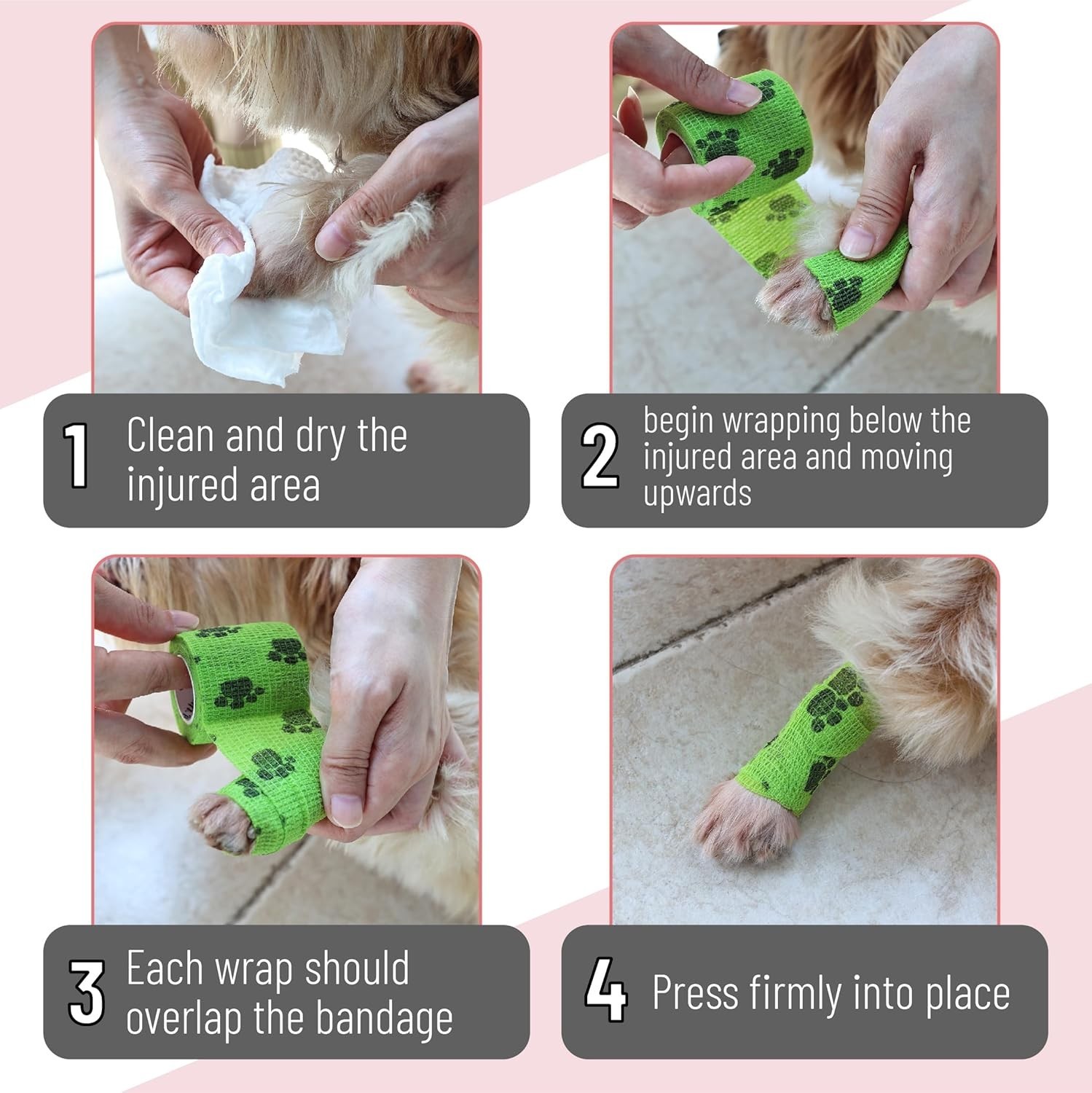 1 Clean and dry the injured area

2 begin wrapping below the injured area and moving upwards

3 Each wrap should overlap the bandage

4 Press firmly into place