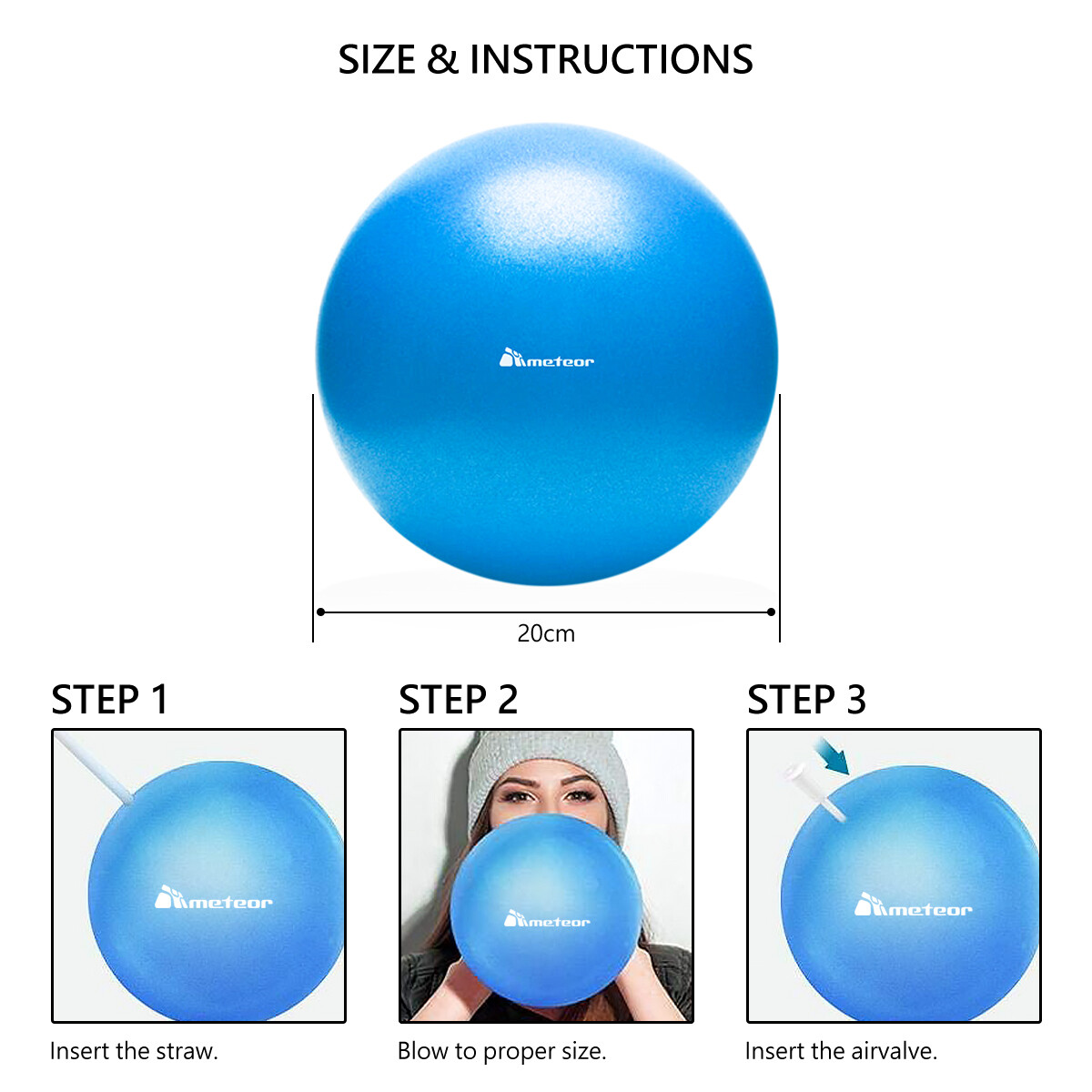 SIZE & INSTRUCTIONS

meteor

20cm

STEP 1

meteor

Insert the straw.

STEP 2

meteor

Blow to proper size.

STEP 3

meteor

Insert the airvalve.