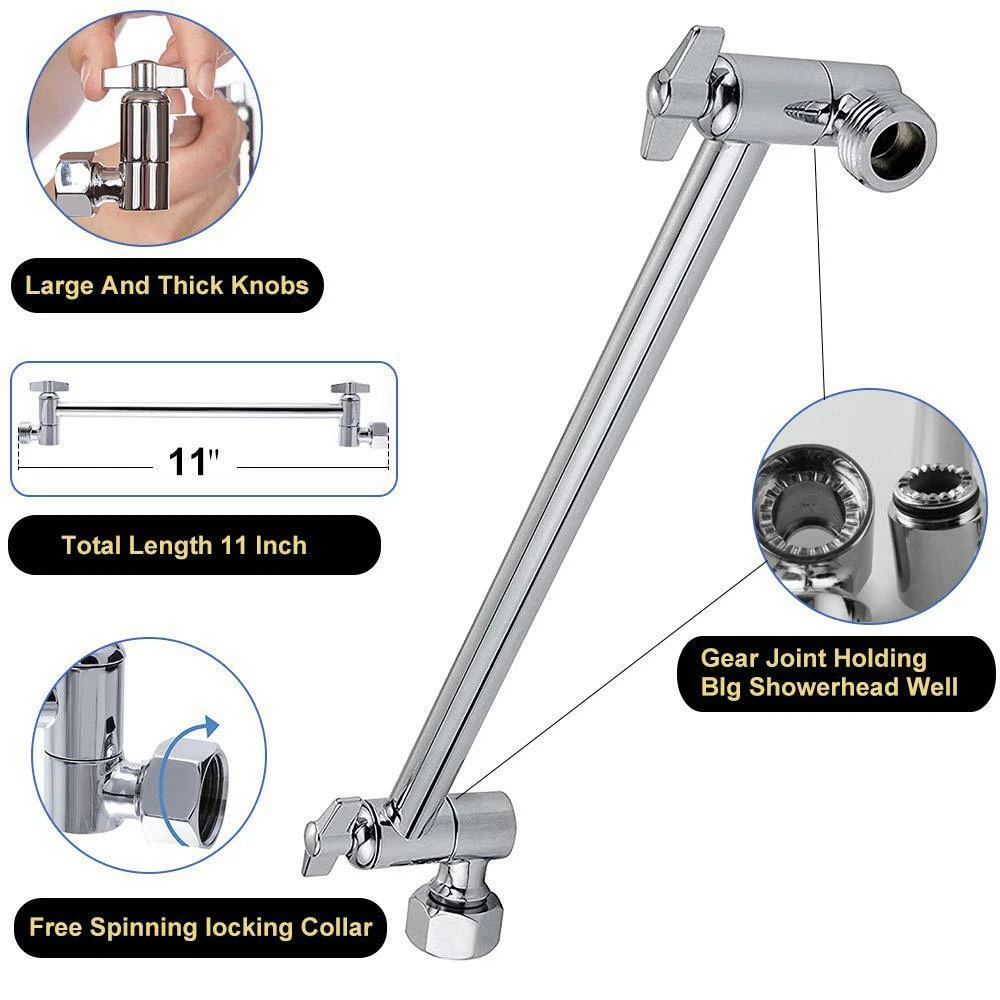 Large And Thick Knobs

11"

Total Length 11 Inch

Gear Joint Holding
Blg Showerhead Well

Free Spinning locking Collar