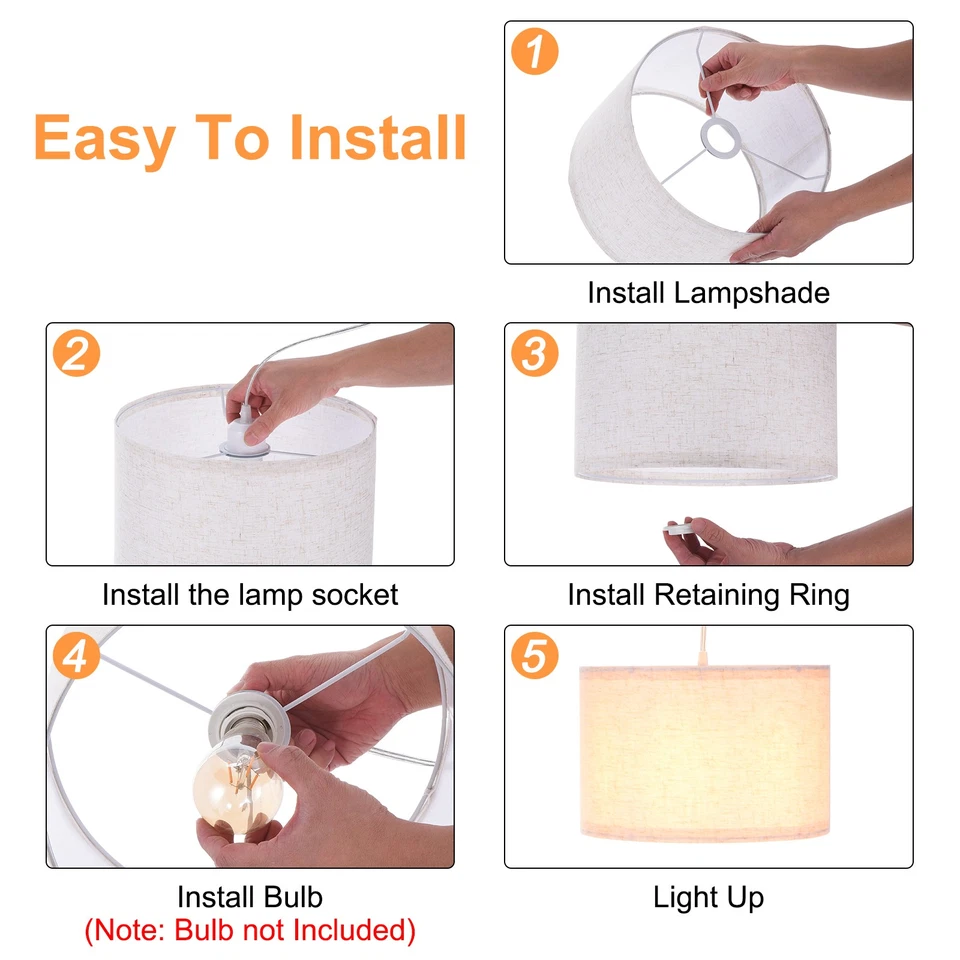 Easy To Install

1
Install Lampshade

2
Install the lamp socket

3
Install Retaining Ring

4
Install Bulb
(Note: Bulb not Included)

5
Light Up