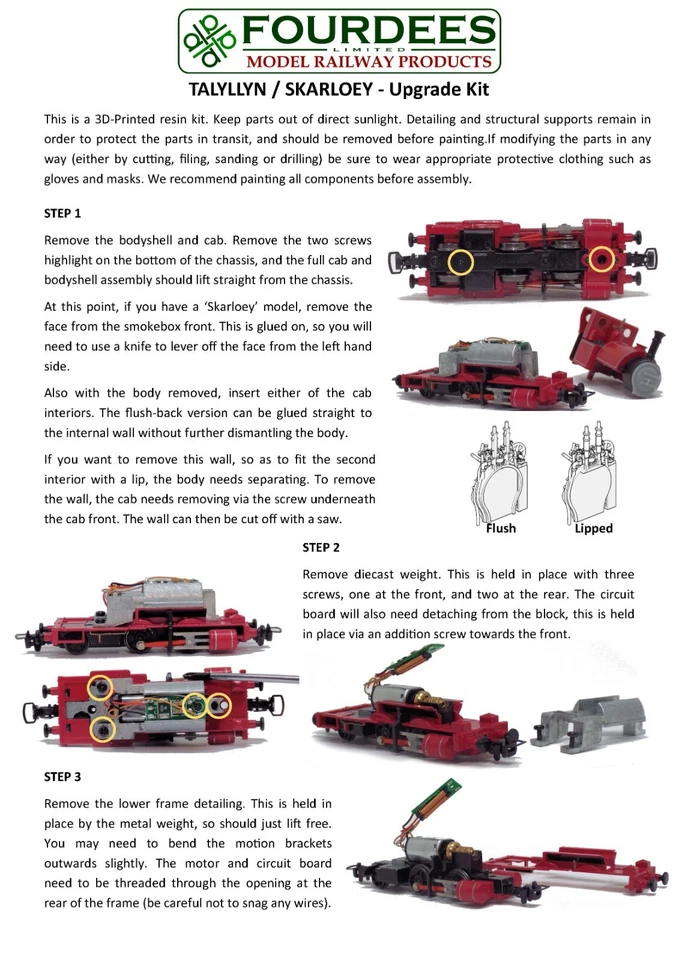 FOURDEES
LIMITED
MODEL RAILWAY PRODUCTS

TALYLLYN / SKARLOEY - Upgrade Kit

This is a 3D-Printed resin kit. Keep parts out of direct sunlight. Detailing and structural supports remain in order to protect the parts in transit, and should be removed before painting.If modifying the parts in any way (either by cutting, filing, sanding or drilling) be sure to wear appropriate protective clothing such as gloves and masks. We recommend painting all components before assembly.

STEP 1

Remove the bodyshell and cab. Remove the two screws highlight on the bottom of the chassis, and the full cab and bodyshell assembly should lift straight from the chassis.

At this point, if you have a 'Skarloey' model, remove the face from the smokebox front. This is glued on, so you will need to use a knife to lever off the face from the left hand side.

Also with the body removed, insert either of the cab interiors. The flush-back version can be glued straight to the internal wall without further dismantling the body.

If you want to remove this wall, so as to fit the second interior with a lip, the body needs separating. To remove the wall, the cab needs removing via the screw underneath the cab front. The wall can then be cut off with a saw.

Flush

Lipped

STEP 2

Remove diecast weight. This is held in place with three screws, one at the front, and two at the rear. The circuit board will also need detaching from the block, this is held in place via an addition screw towards the front.

STEP 3

Remove the lower frame detailing. This is held in place by the metal weight, so should just lift free. You may need to bend the motion brackets outwards slightly. The motor and circuit board need to be threaded through the opening at the rear of the frame (be careful not to snag any wires).