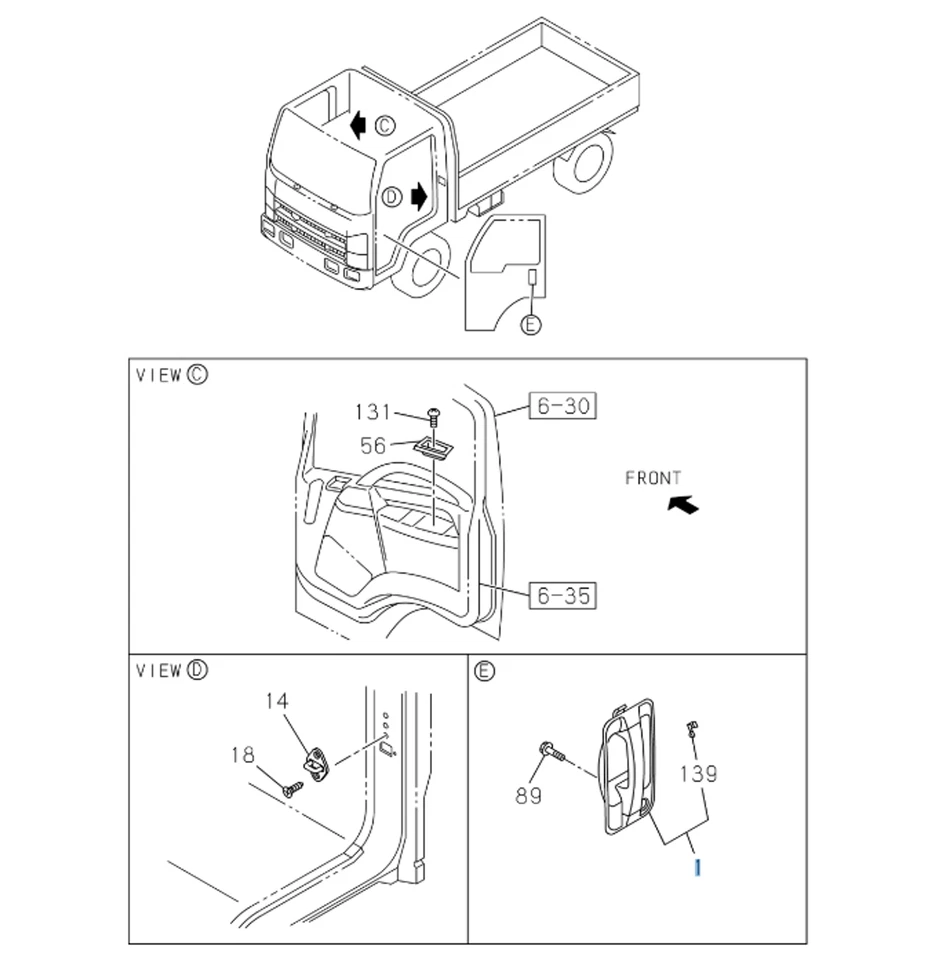 C
D
E

VIEW C
131
56
6-30
FRONT
6-35

VIEW D
14
18

E
89
139
1