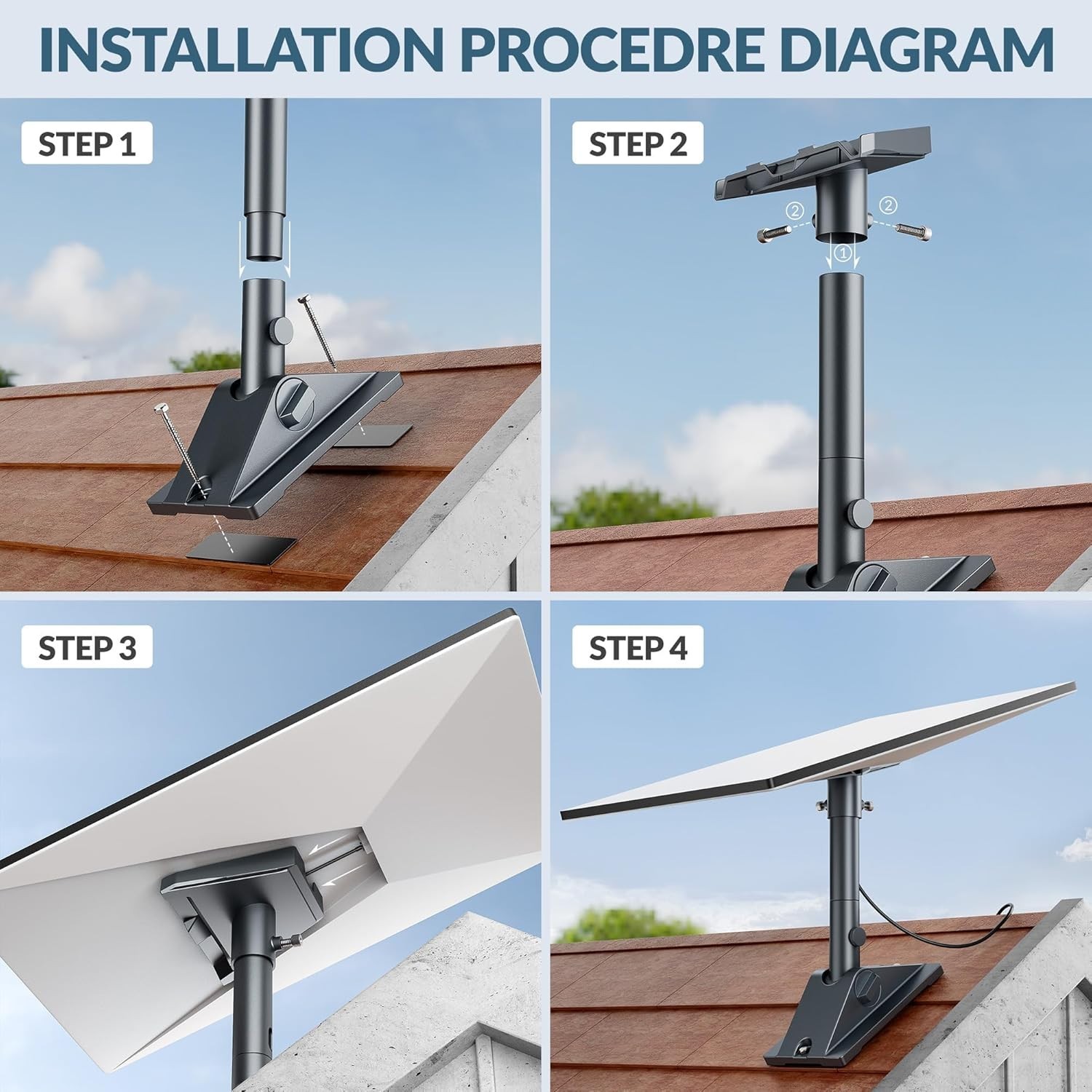 INSTALLATION PROCEDRE DIAGRAM

STEP 1

STEP 2

②

②

①

STEP 3

STEP 4