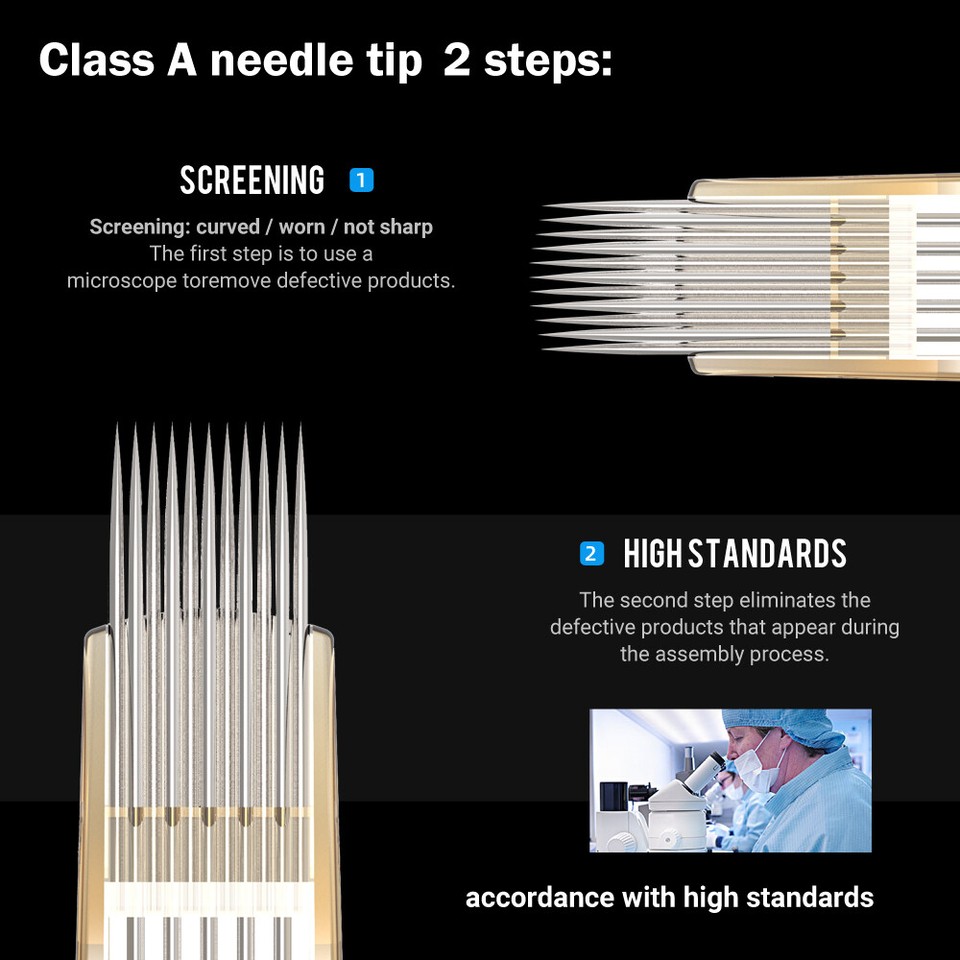 Class A needle tip 2 steps:

SCREENING 1

Screening: curved / worn / not sharp
The first step is to use a microscope toremove defective products.

2 HIGH STANDARDS

The second step eliminates the defective products that appear during the assembly process.

accordance with high standards