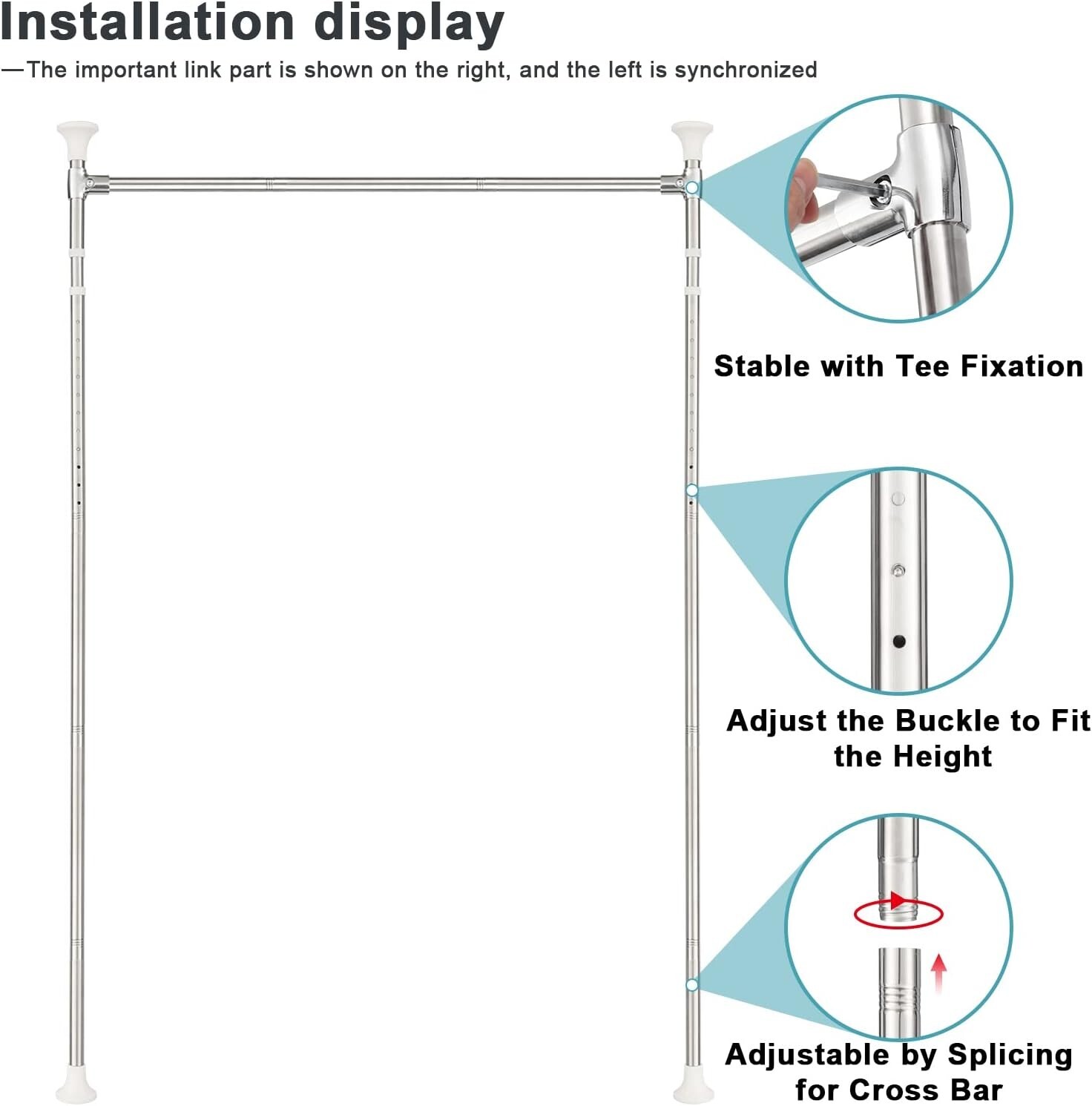 Installation display

—The important link part is shown on the right, and the left is synchronized

Stable with Tee Fixation

Adjust the Buckle to Fit the Height

Adjustable by Splicing for Cross Bar