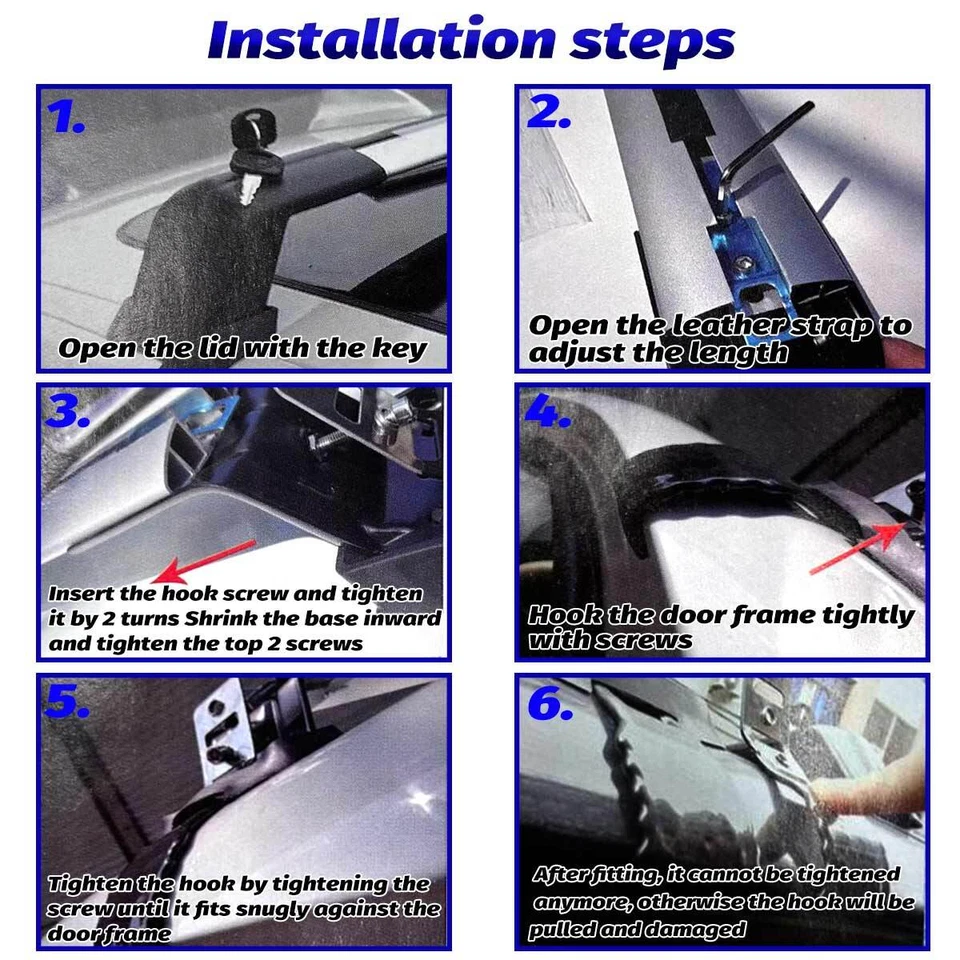 Installation steps

1.

Open the lid with the key

2.

Open the leather strap to adjust the length

3.

Insert the hook screw and tighten it by 2 turns Shrink the base inward and tighten the top 2 screws

4.

Hook the door frame tightly with screws

5.

Tighten the hook by tightening the screw until it fits snugly against the door frame

6.

After fitting, it cannot be tightened anymore, otherwise the hook will be pulled and damaged