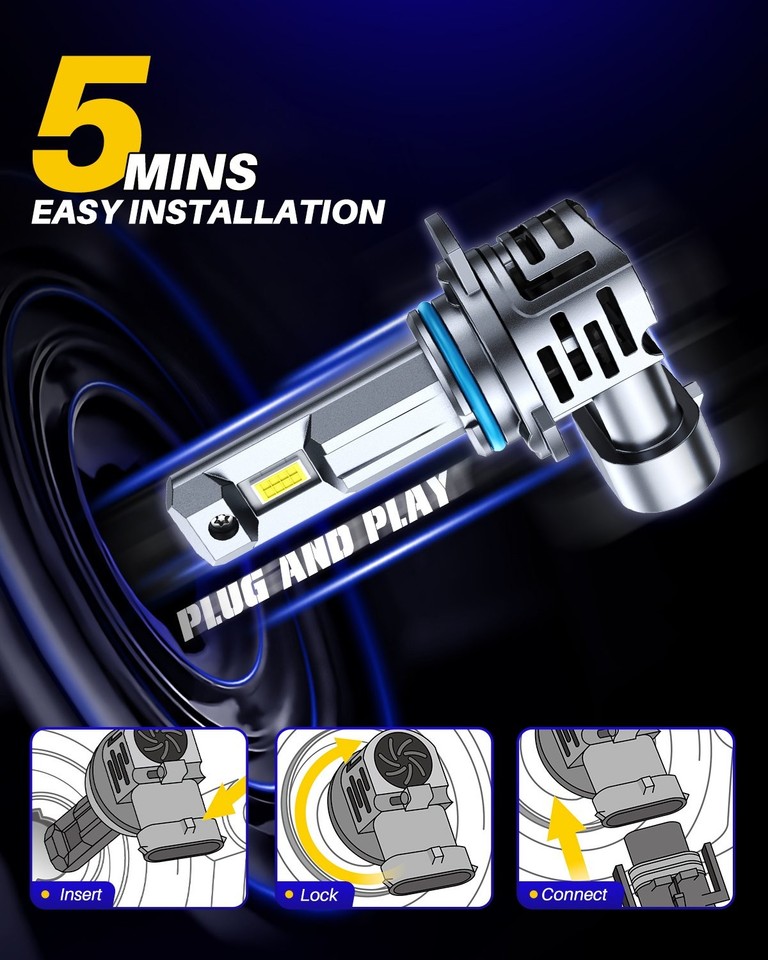 5 MINS
EASY INSTALLATION

PLUG AND PLAY

Insert

Lock

Connect