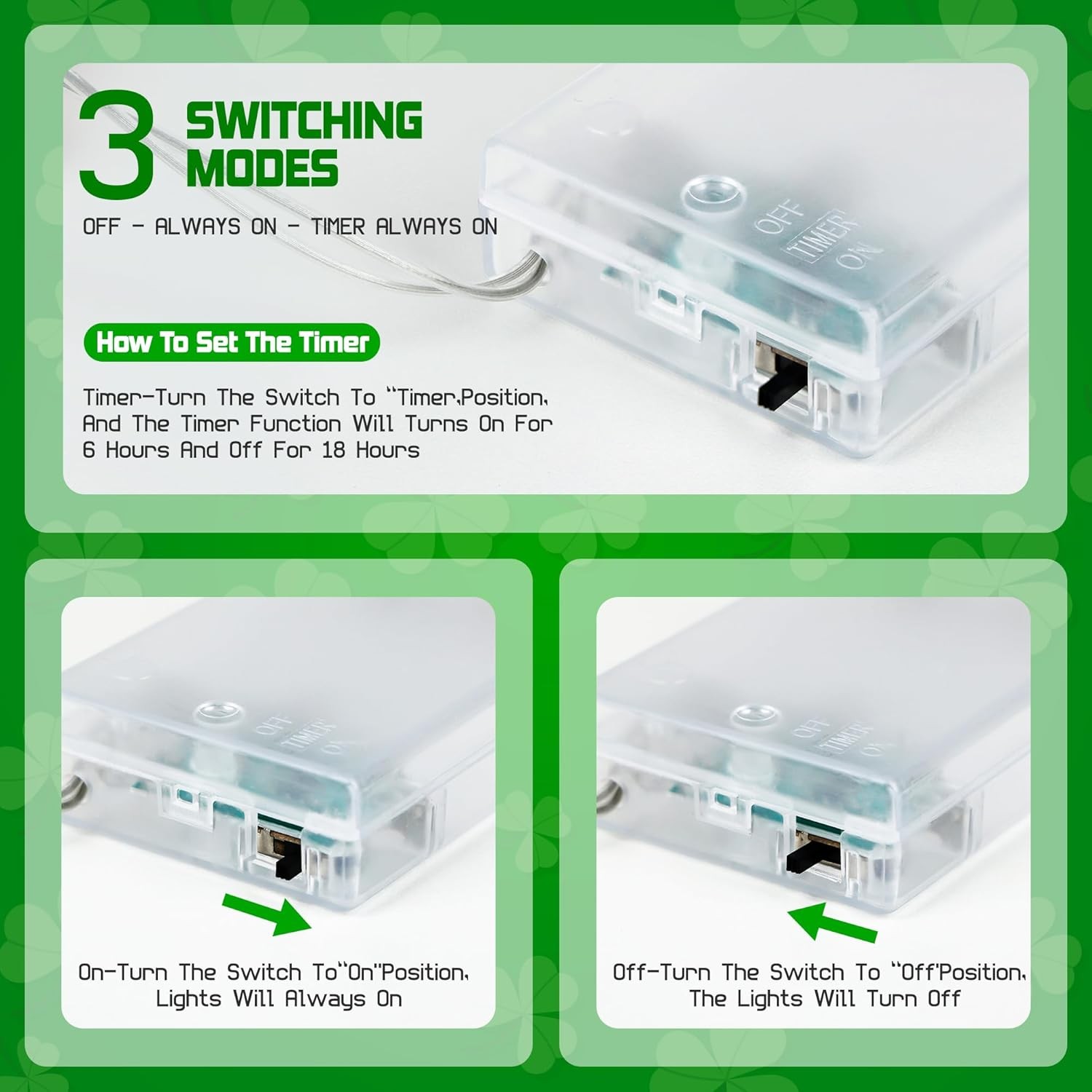 3 SWITCHING MODES

OFF - ALWAYS ON - TIMER ALWAYS ON

OFF
TIMER
ON

How To Set The Timer

Timer-Turn The Switch To "Timer,Position, And The Timer Function Will Turns On For 6 Hours And Off For 18 Hours

OFF
TIMER
ON

On-Turn The Switch To"On"Position, Lights Will Always On

OFF
TIMER
ON

Off-Turn The Switch To "Off'Position, The Lights Will Turn Off