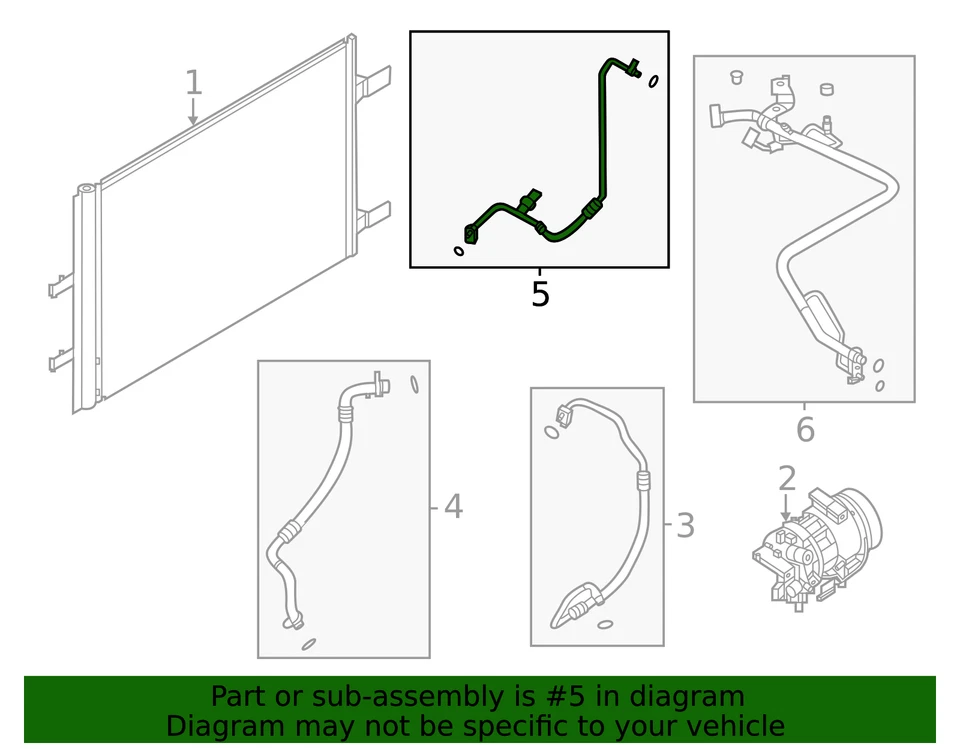 1

5

6

4

3

2

Part or sub-assembly is #5 in diagram
Diagram may not be specific to your vehicle