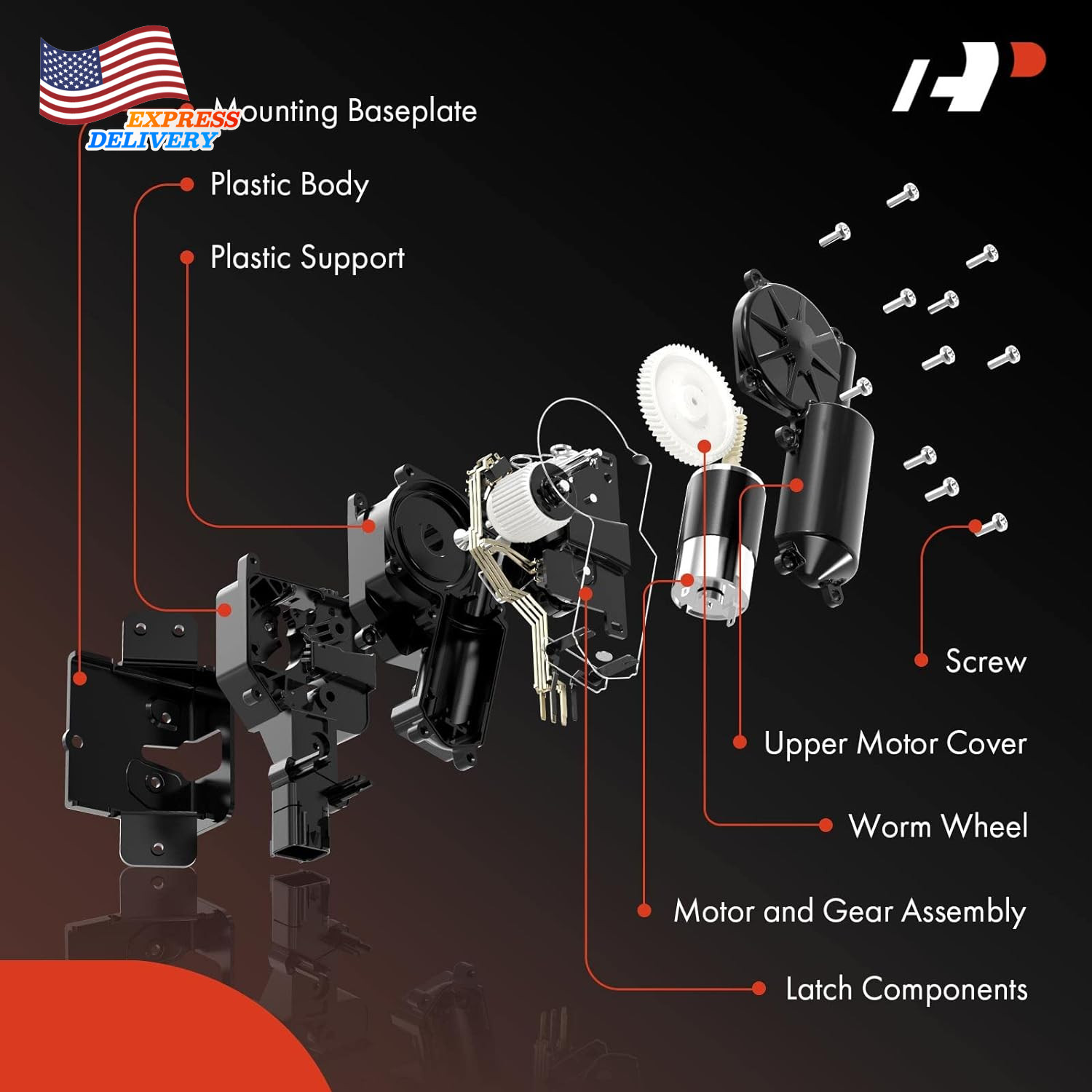 EXPRESS DELIVERY

Mounting Baseplate

Plastic Body

Plastic Support

Screw

Upper Motor Cover

Worm Wheel

Motor and Gear Assembly

Latch Components