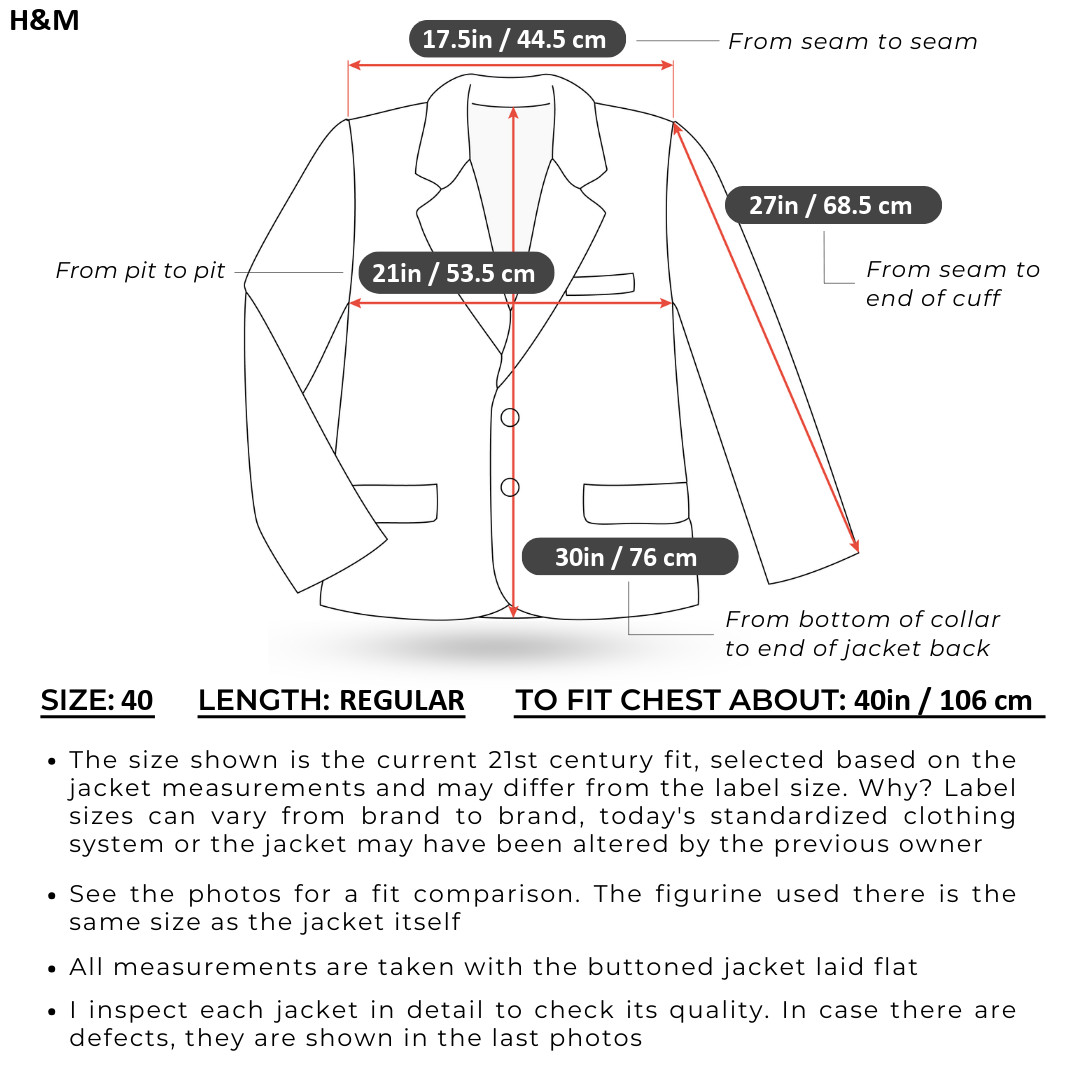 H&M

17.5in / 44.5 cm

From seam to seam

27in / 68.5 cm

From seam to end of cuff

From pit to pit

21in / 53.5 cm

30in / 76 cm

From bottom of collar to end of jacket back

SIZE: 40 LENGTH: REGULAR TO FIT CHEST ABOUT: 40in / 106 cm

• The size shown is the current 21st century fit, selected based on the jacket measurements and may differ from the label size. Why? Label sizes can vary from brand to brand, today's standardized clothing system or the jacket may have been altered by the previous owner

• See the photos for a fit comparison. The figurine used there is the same size as the jacket itself

• All measurements are taken with the buttoned jacket laid flat

• I inspect each jacket in detail to check its quality. In case there are defects, they are shown in the last photos