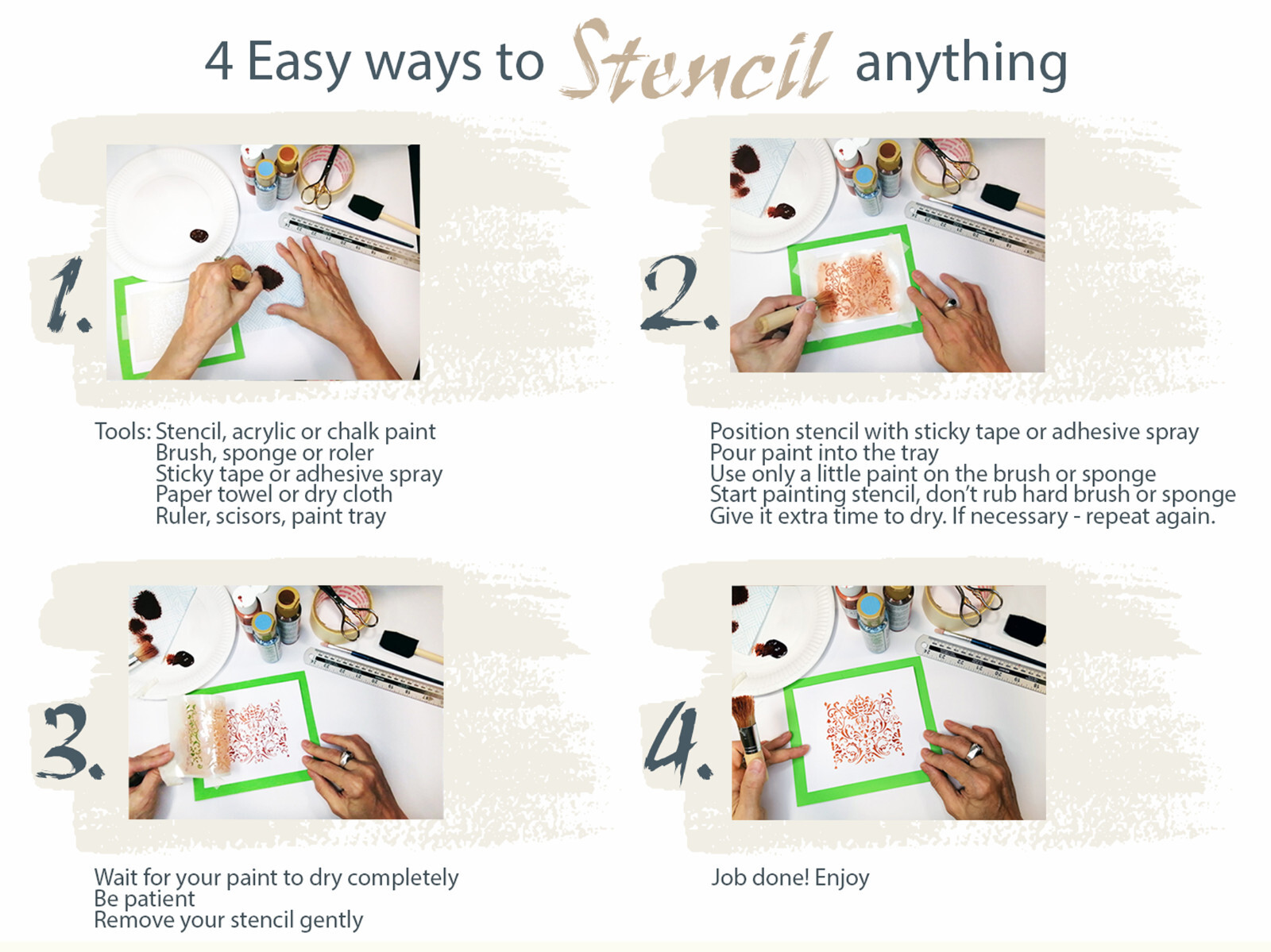 4 Easy ways to Stencil anything

1.

Tools: Stencil, acrylic or chalk paint
Brush, sponge or roler
Sticky tape or adhesive spray
Paper towel or dry cloth
Ruler, scisors, paint tray

2.

Position stencil with sticky tape or adhesive spray
Pour paint into the tray
Use only a little paint on the brush or sponge
Start painting stencil, don't rub hard brush or sponge
Give it extra time to dry. If necessary - repeat again.

3.

Wait for your paint to dry completely
Be patient
Remove your stencil gently

4.

Job done! Enjoy