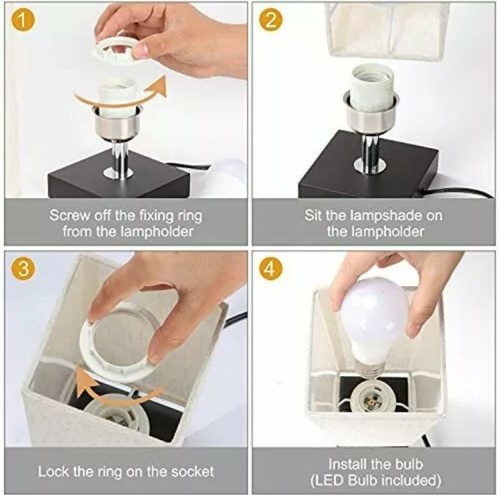 1
Screw off the fixing ring from the lampholder

2
Sit the lampshade on the lampholder

3
Lock the ring on the socket

4
Install the bulb (LED Bulb included)