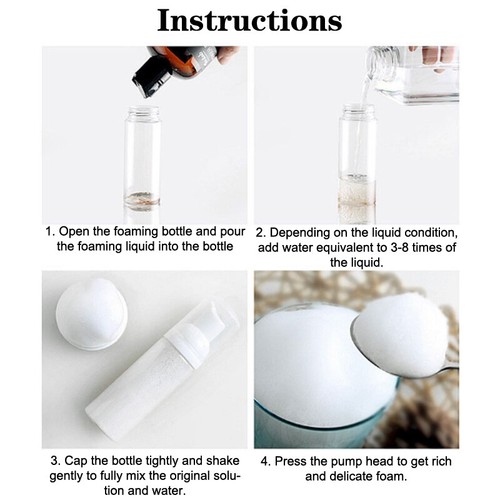 Instructions

1. Open the foaming bottle and pour the foaming liquid into the bottle

2. Depending on the liquid condition, add water equivalent to 3-8 times of the liquid.

3. Cap the bottle tightly and shake gently to fully mix the original solution and water.

4. Press the pump head to get rich and delicate foam.