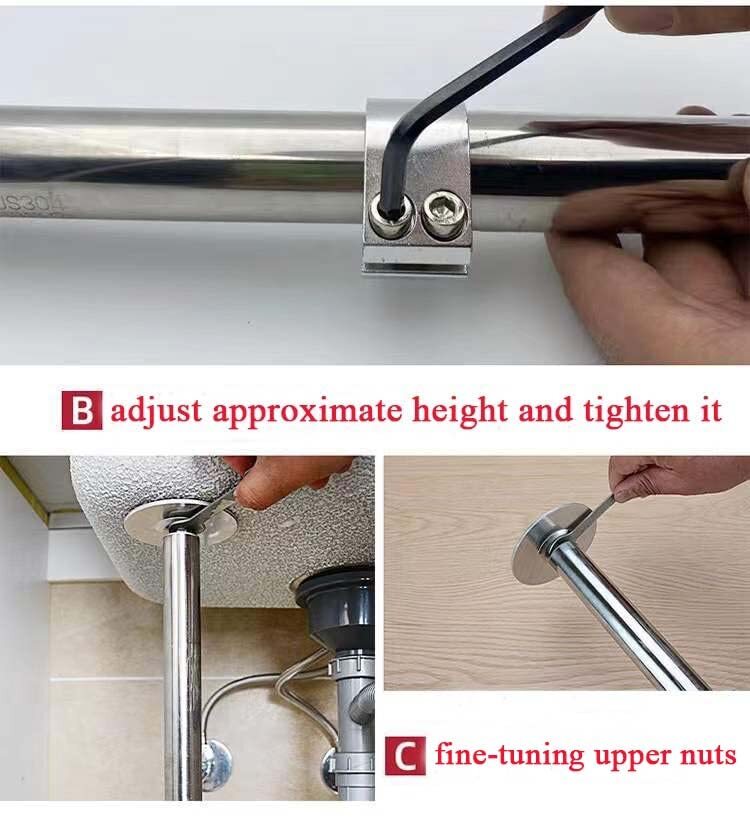 US304

B adjust approximate height and tighten it

C fine-tuning upper nuts