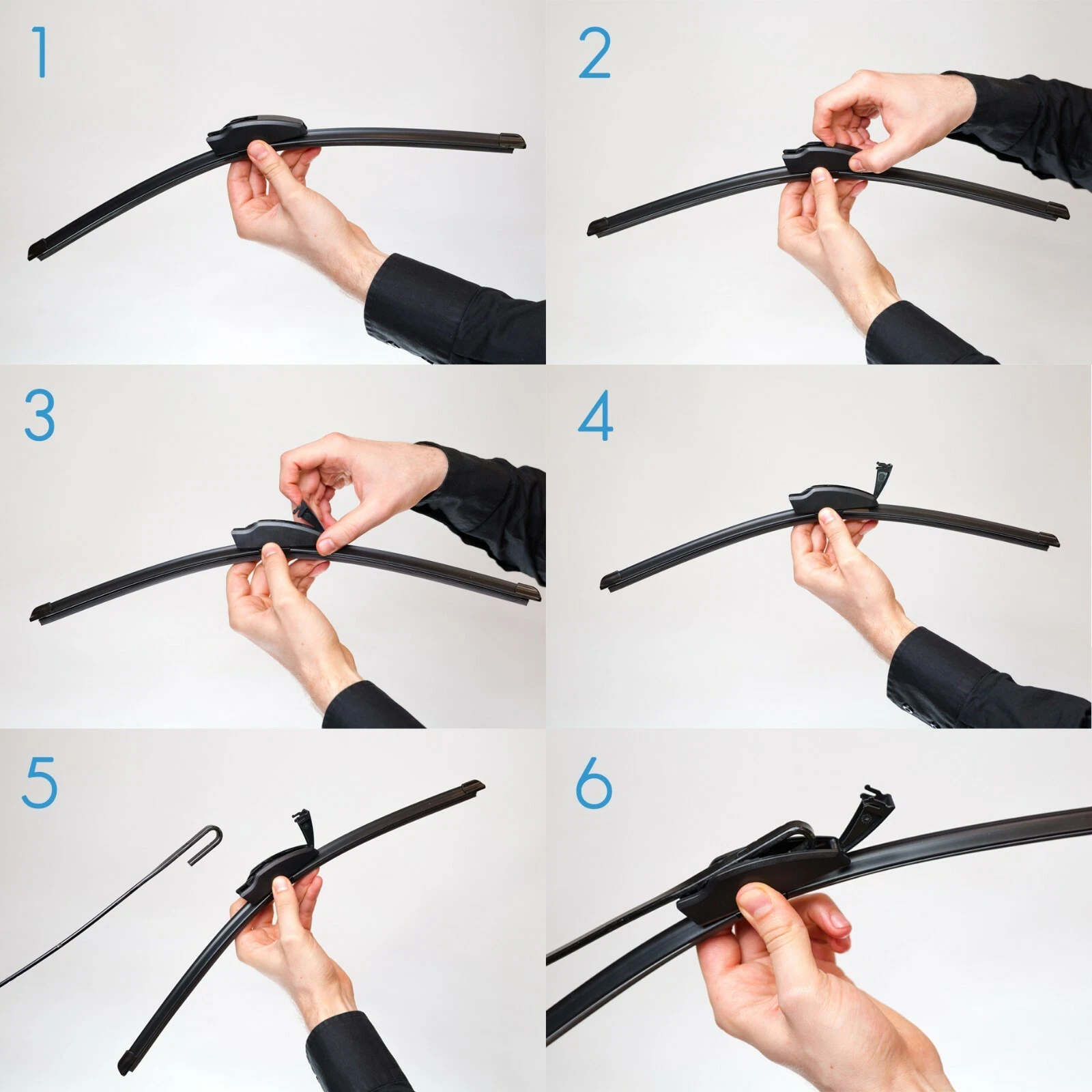 1

2

3

4

5

6