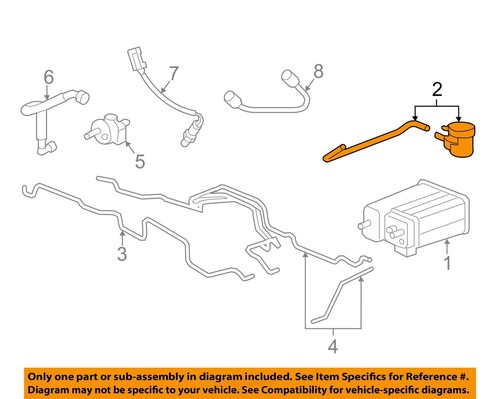 6
7
8
2
5
3
1
4

Only one part or sub-assembly in diagram included. See Item Specifics for Reference #. Diagram may not be specific to your vehicle. See Compatibility for vehicle-specific diagrams.