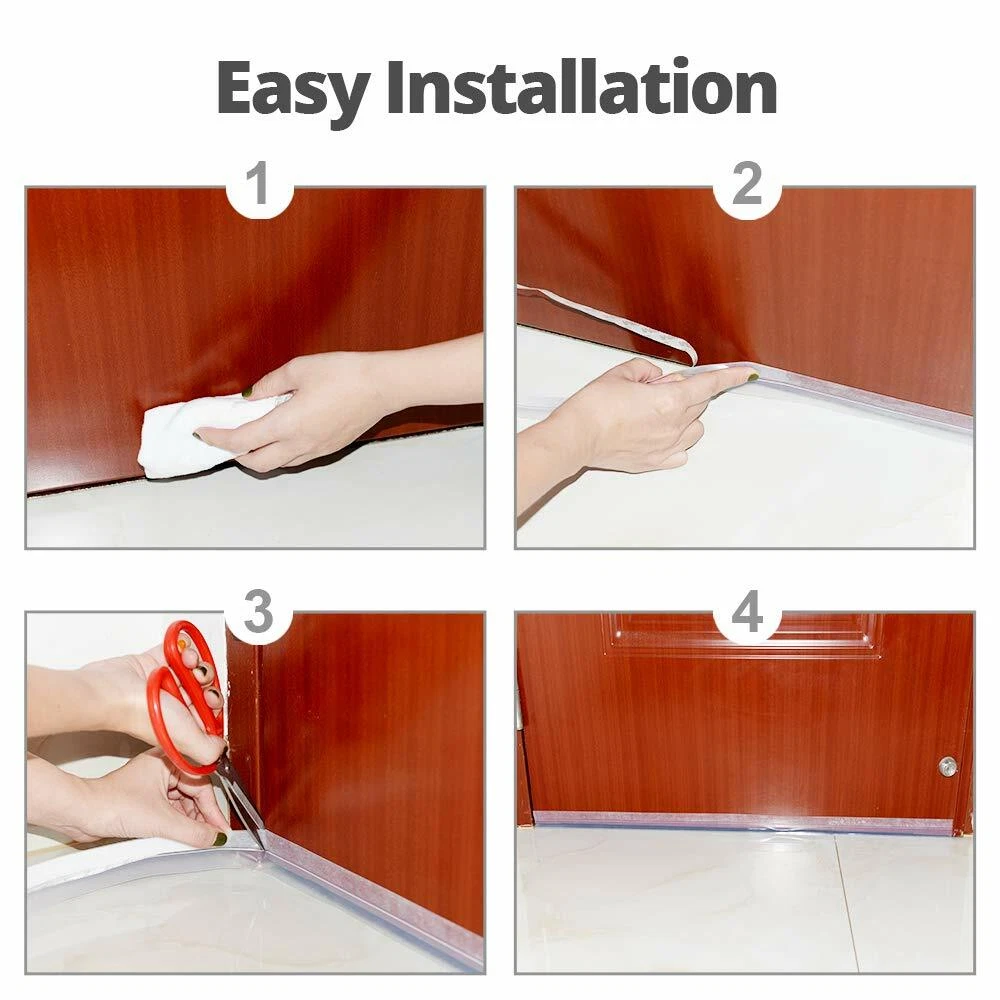 Easy Installation

1

2

3

4