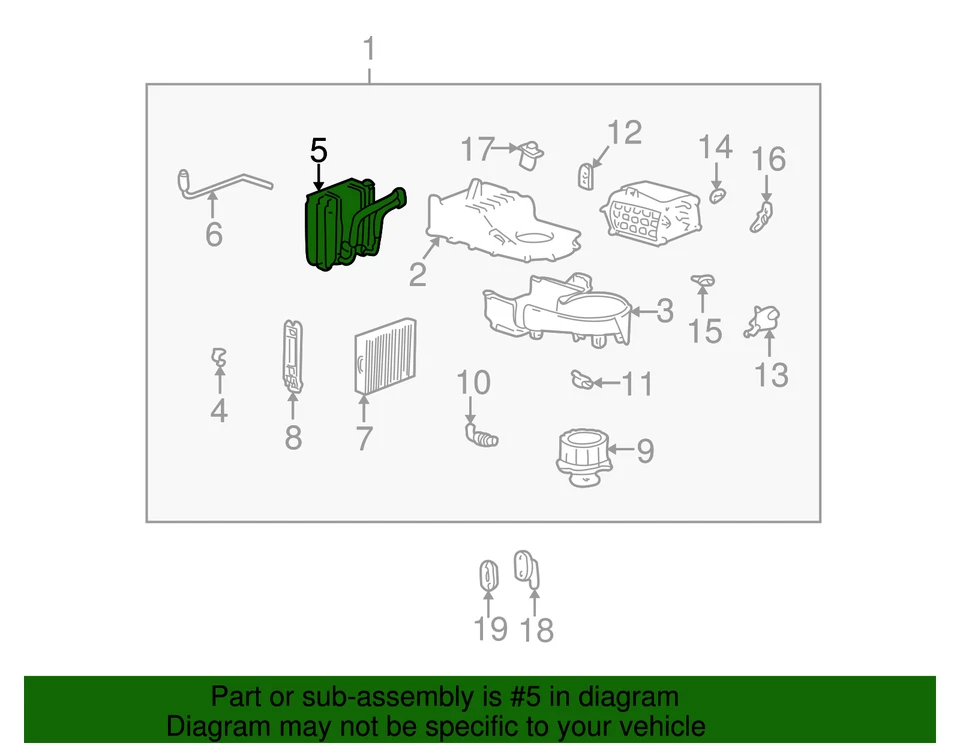 1
5
17
12
14
16
6
2
3
15
13
4
8
7
10
11
9
19
18

Part or sub-assembly is #5 in diagram
Diagram may not be specific to your vehicle