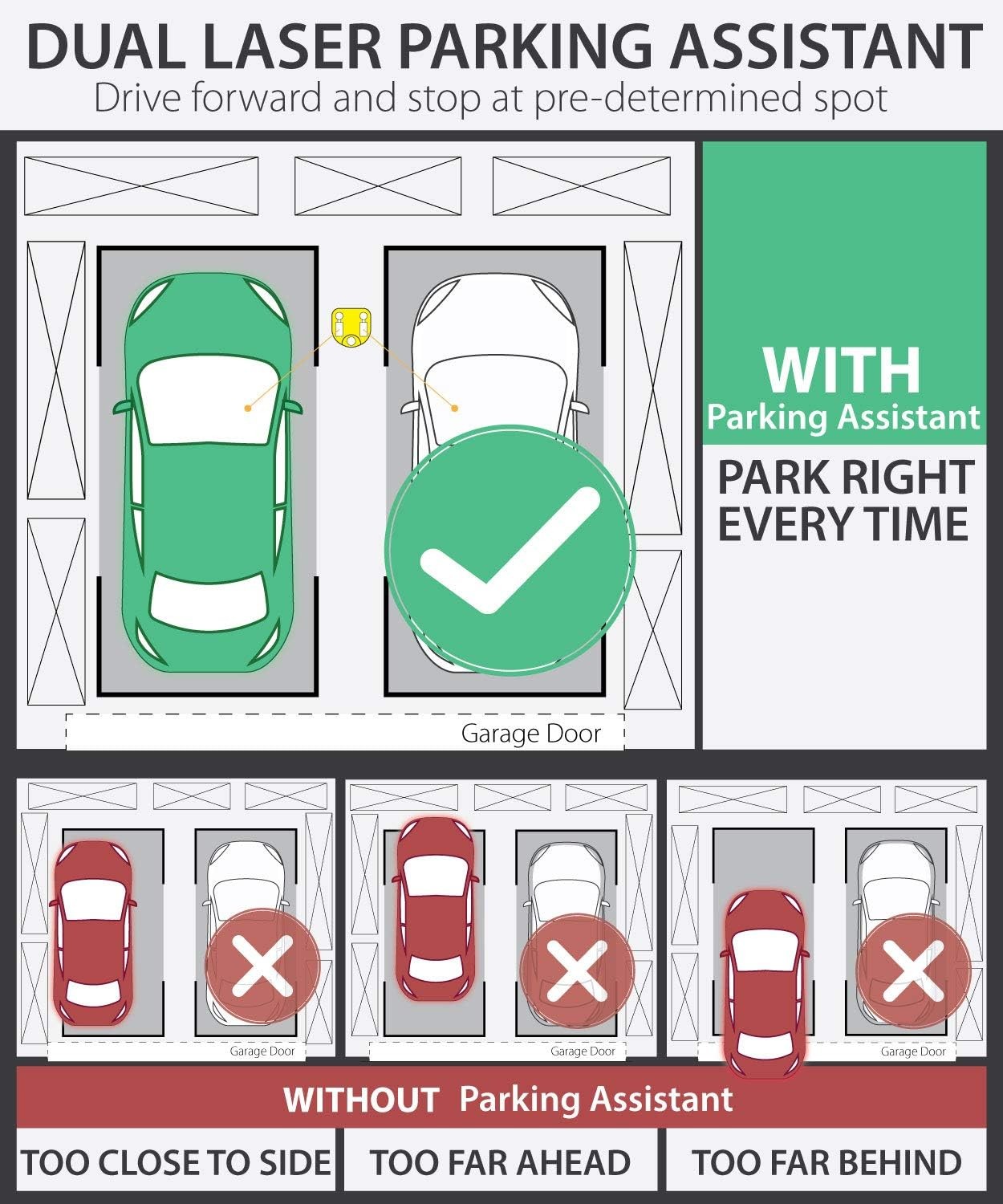 DUAL LASER PARKING ASSISTANT
Drive forward and stop at pre-determined spot

Garage Door

WITH
Parking Assistant

PARK RIGHT EVERY TIME

Garage Door

Garage Door

Garage Door

WITHOUT Parking Assistant

TOO CLOSE TO SIDE

TOO FAR AHEAD

TOO FAR BEHIND