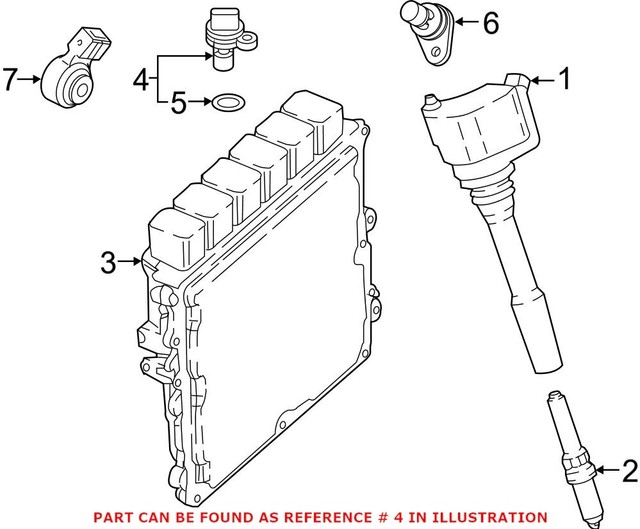 7
4
5
6
1
3
2
PART CAN BE FOUND AS REFERENCE # 4 IN ILLUSTRATION