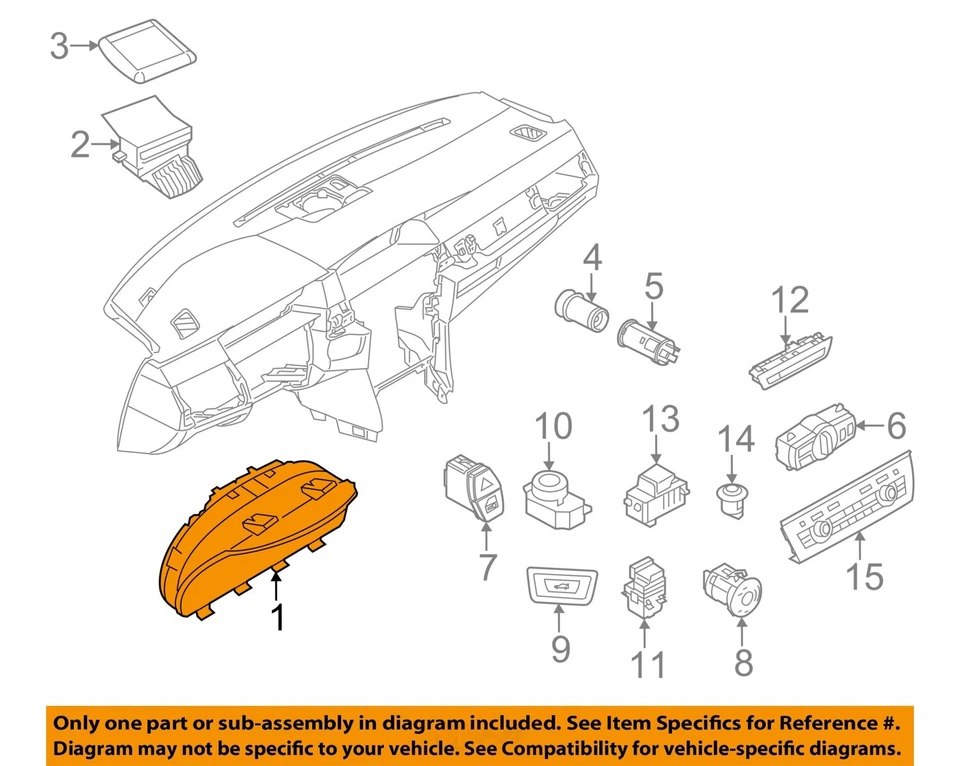 3
2
4
5
12
10
13
14
6
7
15
1
9
11
8

Only one part or sub-assembly in diagram included. See Item Specifics for Reference #.
Diagram may not be specific to your vehicle. See Compatibility for vehicle-specific diagrams.