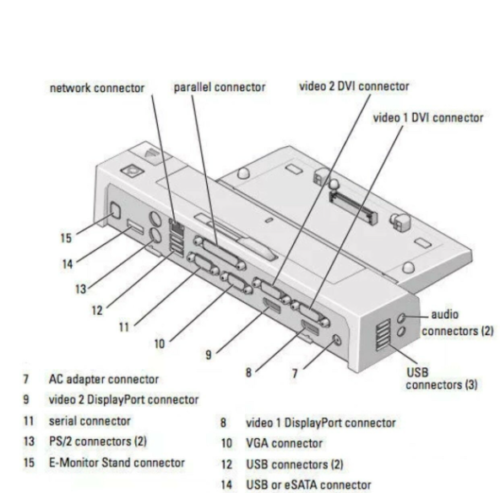 network connector
parallel connector
video 2 DVI connector
video 1 DVI connector

15
14
13
12
11
10
9
8
7

audio connectors (2)
USB connectors (3)

7 AC adapter connector
9 video 2 DisplayPort connector
11 serial connector
13 PS/2 connectors (2)
15 E-Monitor Stand connector

8 video 1 DisplayPort connector
10 VGA connector
12 USB connectors (2)
14 USB or eSATA connector