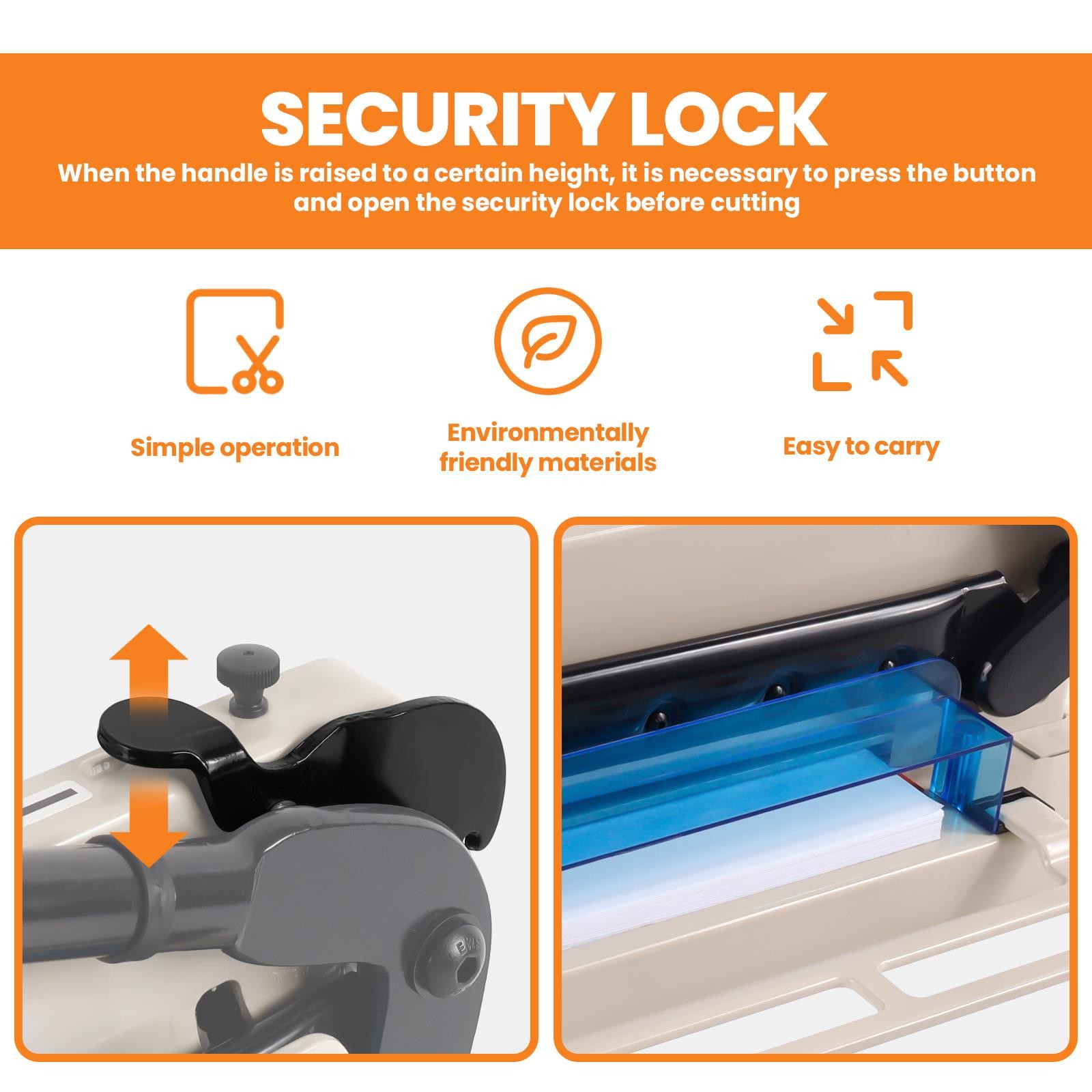 SECURITY LOCK

When the handle is raised to a certain height, it is necessary to press the button and open the security lock before cutting

Simple operation

Environmentally friendly materials

Easy to carry