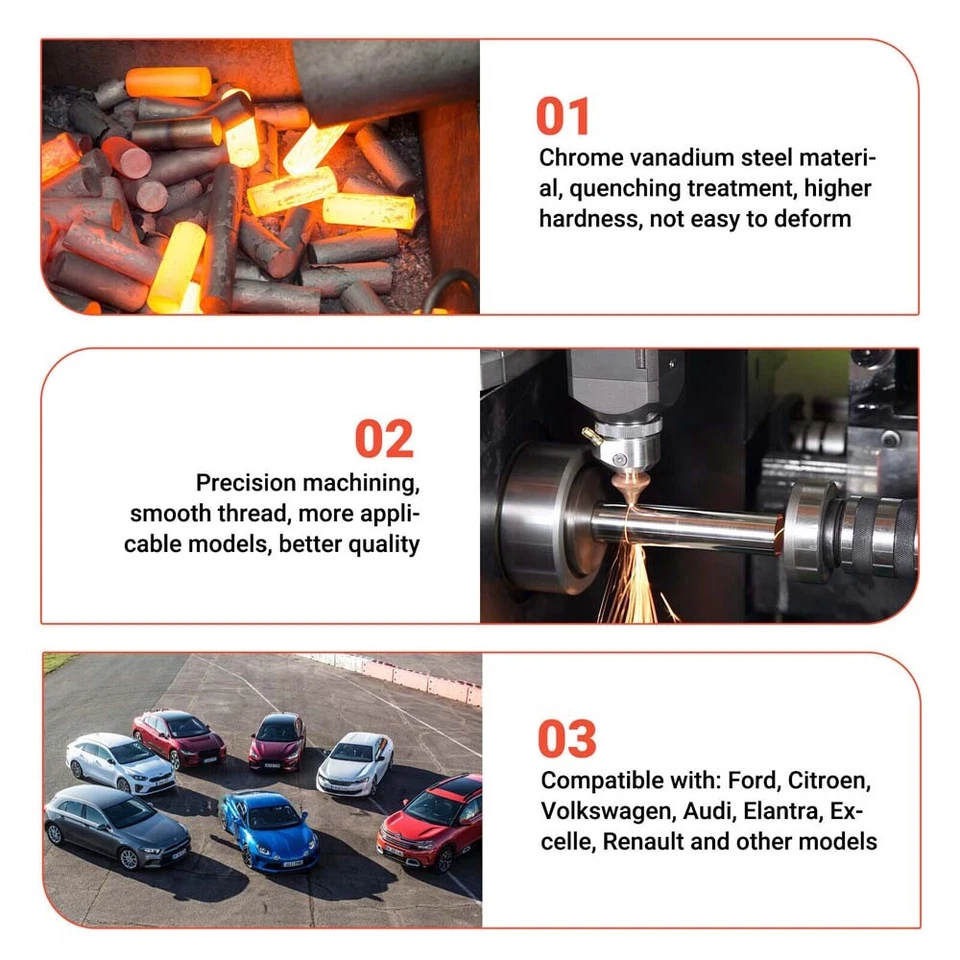 01
Chrome vanadium steel material, quenching treatment, higher hardness, not easy to deform

02
Precision machining, smooth thread, more applicable models, better quality

03
Compatible with: Ford, Citroen, Volkswagen, Audi, Elantra, Excelle, Renault and other models