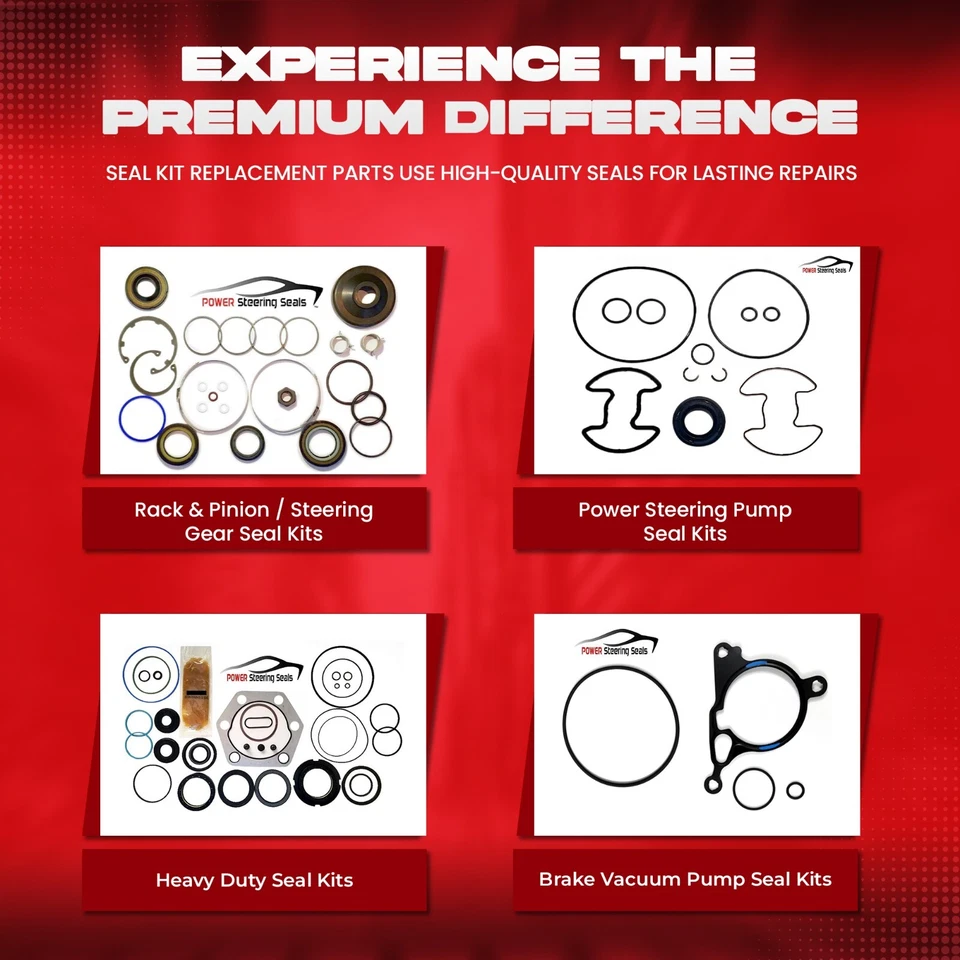 EXPERIENCE THE PREMIUM DIFFERENCE

SEAL KIT REPLACEMENT PARTS USE HIGH-QUALITY SEALS FOR LASTING REPAIRS

POWER Steering Seals

Rack & Pinion / Steering Gear Seal Kits

POWER Steering Seals

Power Steering Pump Seal Kits

POWER Steering Seals

Heavy Duty Seal Kits

POWER Steering Seals

Brake Vacuum Pump Seal Kits