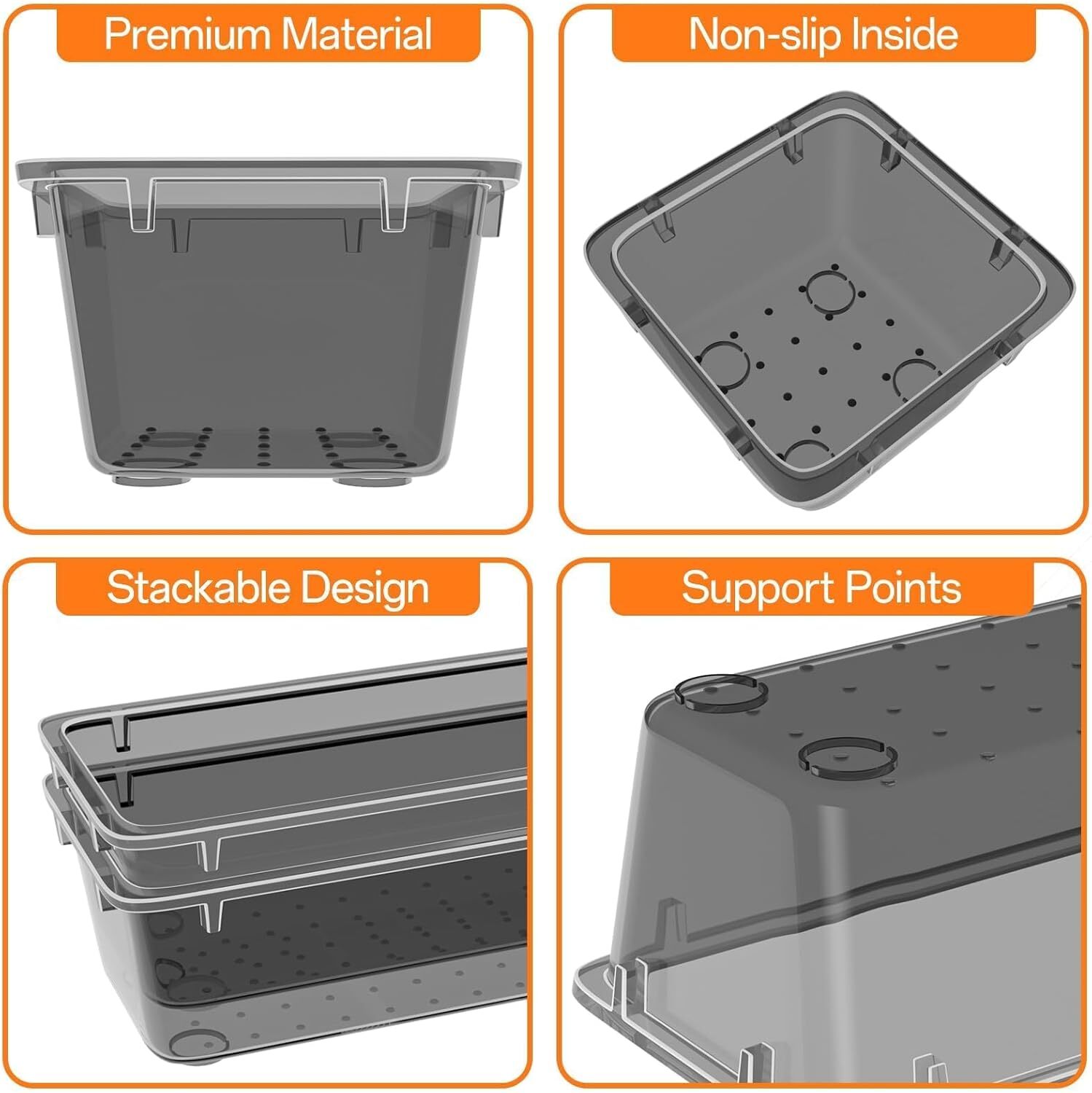 Premium Material

Non-slip Inside

Stackable Design

Support Points