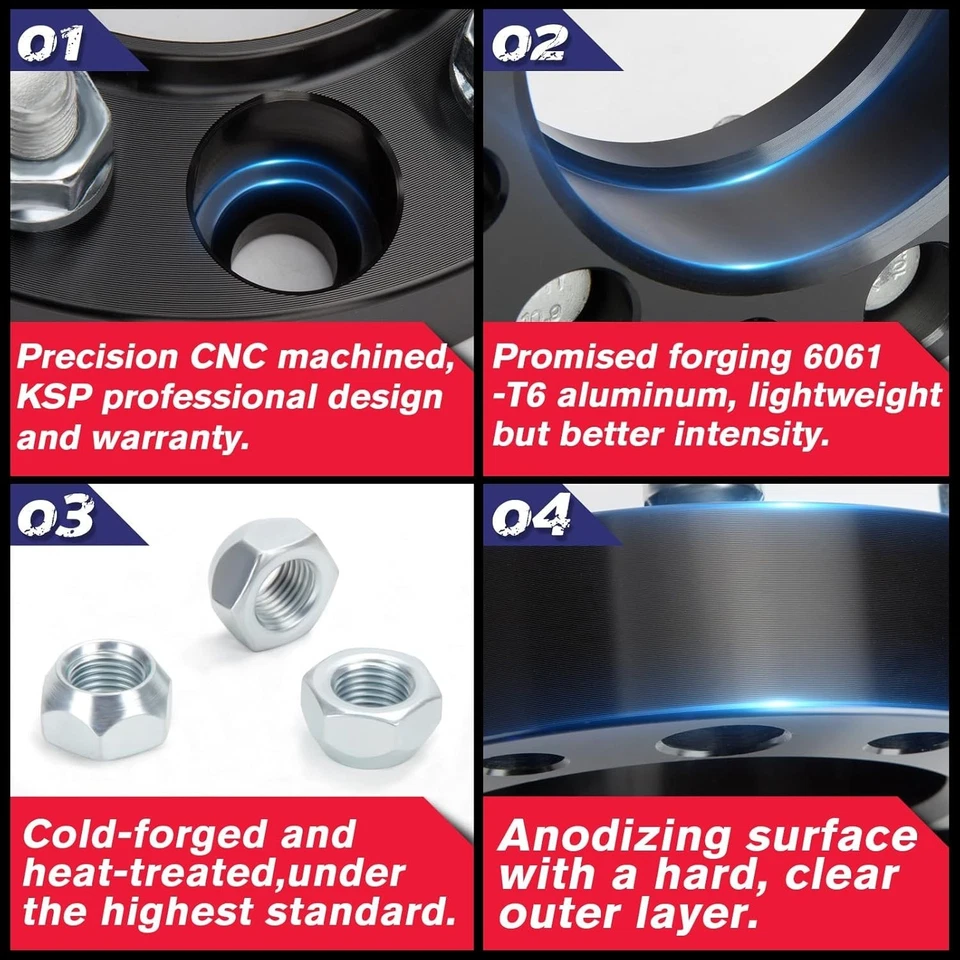 01

Precision CNC machined, KSP professional design and warranty.

02

Promised forging 6061 -T6 aluminum, lightweight but better intensity.

03

Cold-forged and heat-treated,under the highest standard.

04

Anodizing surface with a hard, clear outer layer.