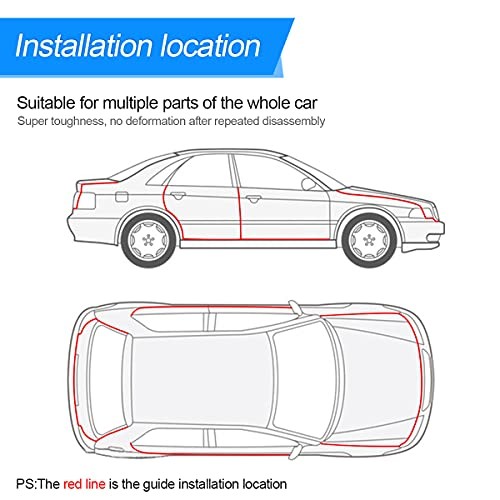 Installation location

Suitable for multiple parts of the whole car
Super toughness, no deformation after repeated disassembly

PS:The red line is the guide installation location