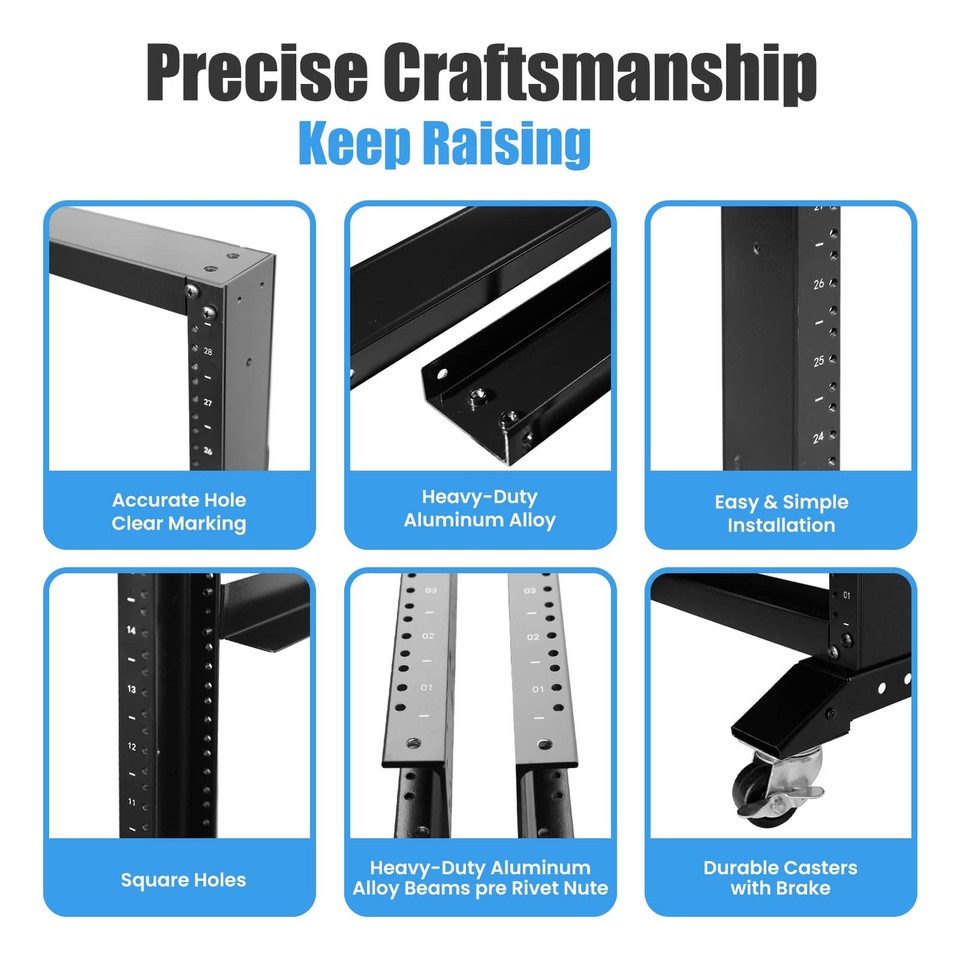 Precise Craftsmanship
Keep Raising

28
27
26

Accurate Hole Clear Marking

Heavy-Duty Aluminum Alloy

26
25
24

Easy & Simple Installation

14
13
12
11

Square Holes

03
02
01
03
02
01

Heavy-Duty Aluminum Alloy Beams pre Rivet Nute

01

Durable Casters with Brake